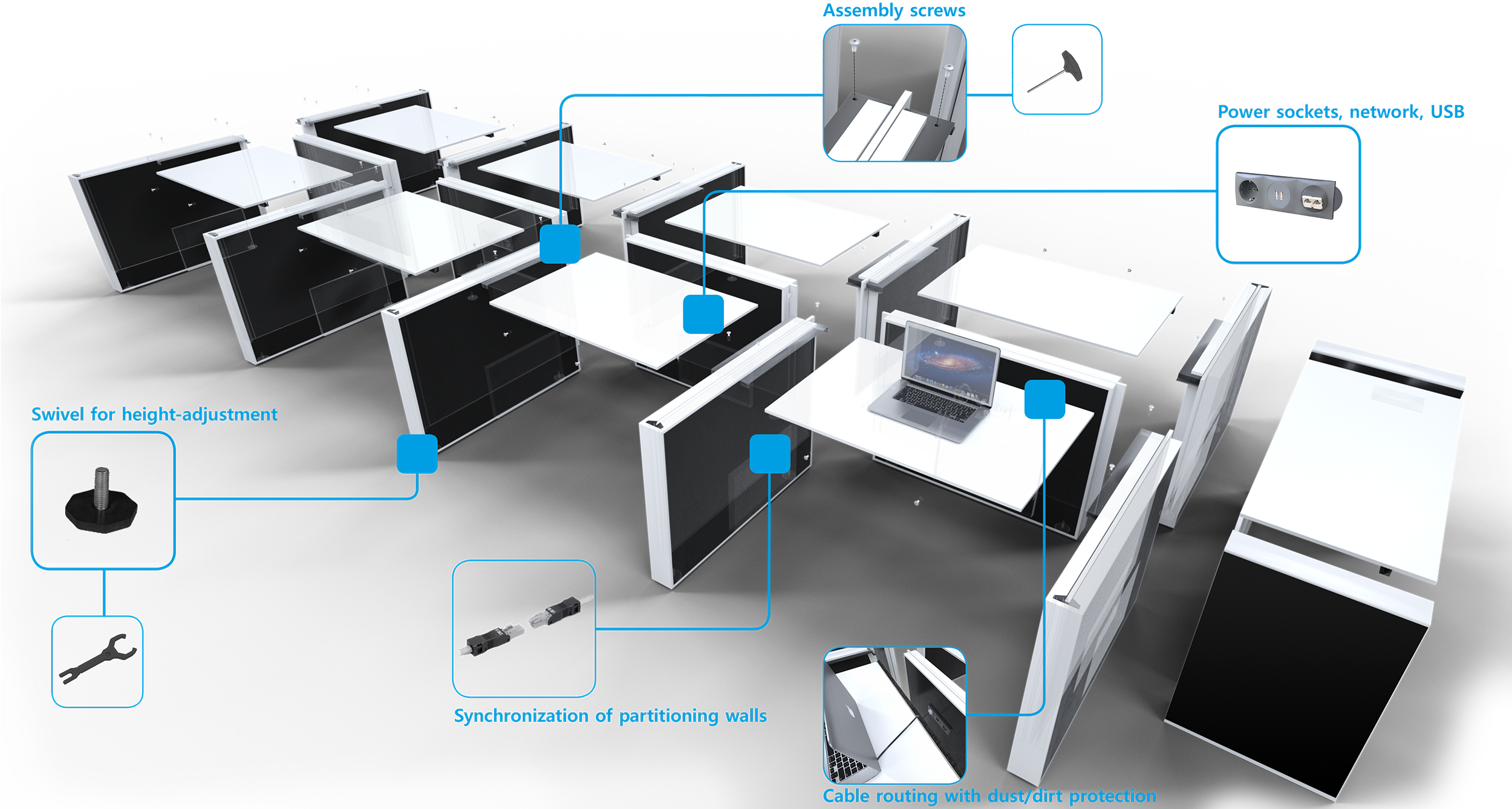 Assembly screws

Power sockets, network, USB

Swivel for height-adjustment

Synchronization of partitioning walls

Cable routing with dust/dirt protection