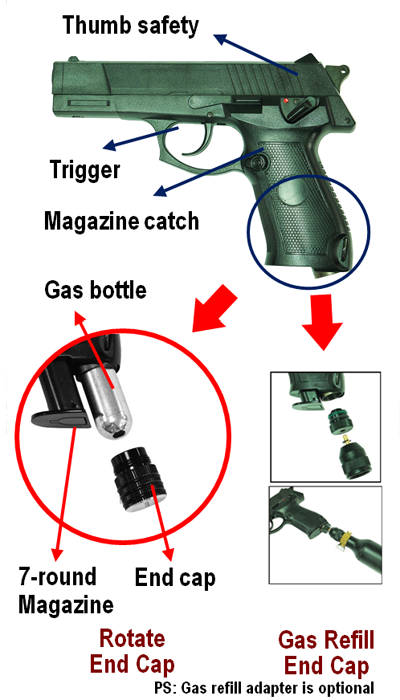 Thumb safety

Trigger

Magazine catch

Gas bottle

7-round Magazine

End cap

Rotate End Cap

Gas Refill End Cap

PS: Gas refill adapter is optional