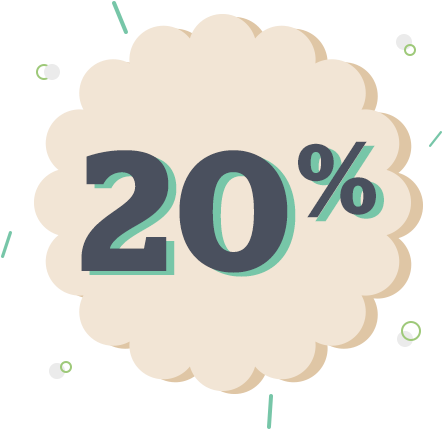 20%