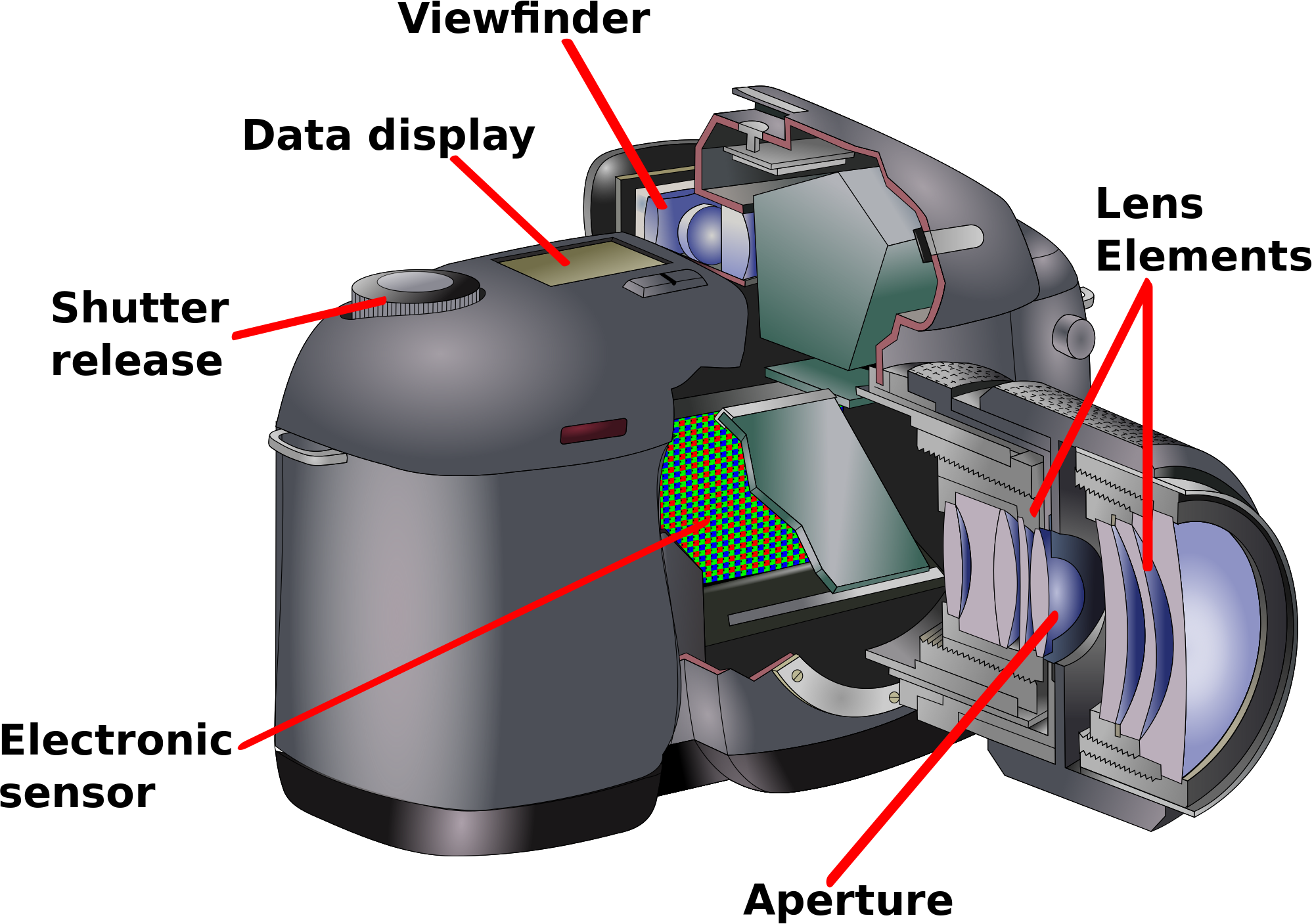 Viewfinder

Data display

Lens
Elements

Shutter
release

Electronic
sensor

Aperture