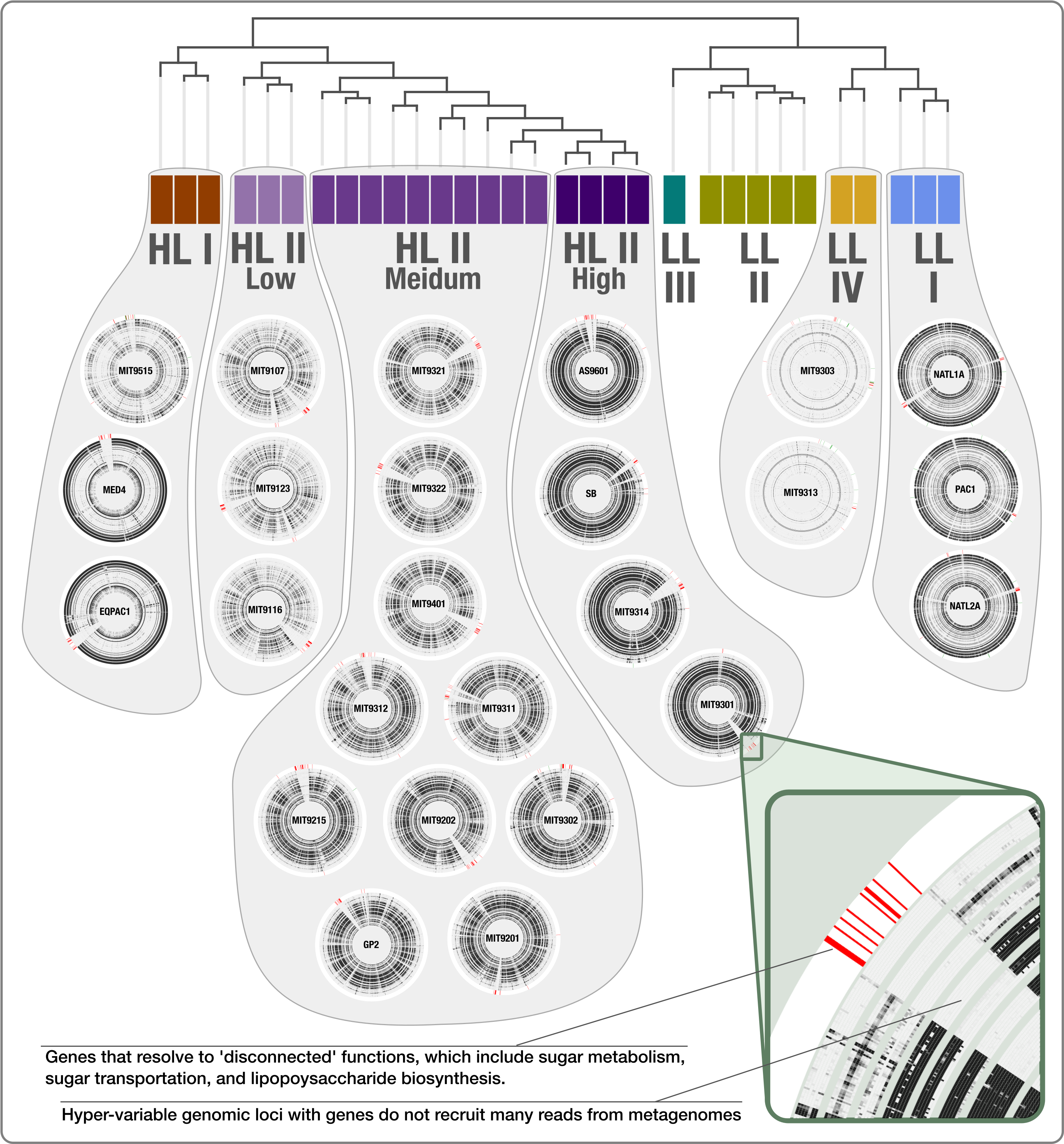 HL I

HL II
Low

HL II
Meidum

HL II
High

LL
III

LL
II

LL
IV

LL
I

MIT9515

MED4

EQPAC1

MIT9107

MIT9123

MIT9116

MIT9321

MIT9322

MIT9401

MIT9312

MIT9311

MIT9215

MIT9202

MIT9302

GP2

MIT9201

AS9601

SB

MIT9314

MIT9301

MIT9303

MIT9313

NATL1A

PAC1

NATL2A

Genes that resolve to 'disconnected' functions, which include sugar metabolism, sugar transportation, and lipopoysaccharide biosynthesis.

Hyper-variable genomic loci with genes do not recruit many reads from metagenomes