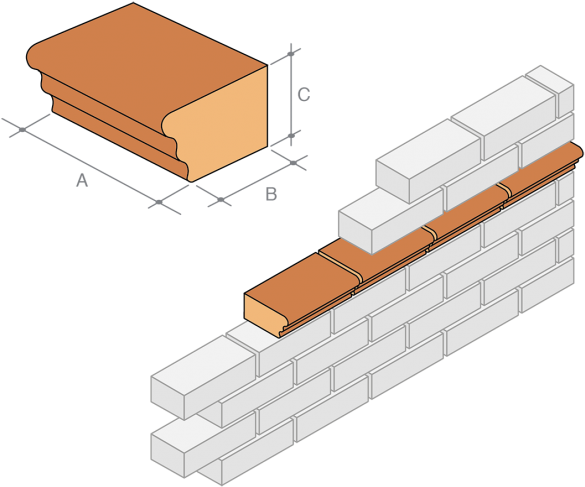 C
A
B