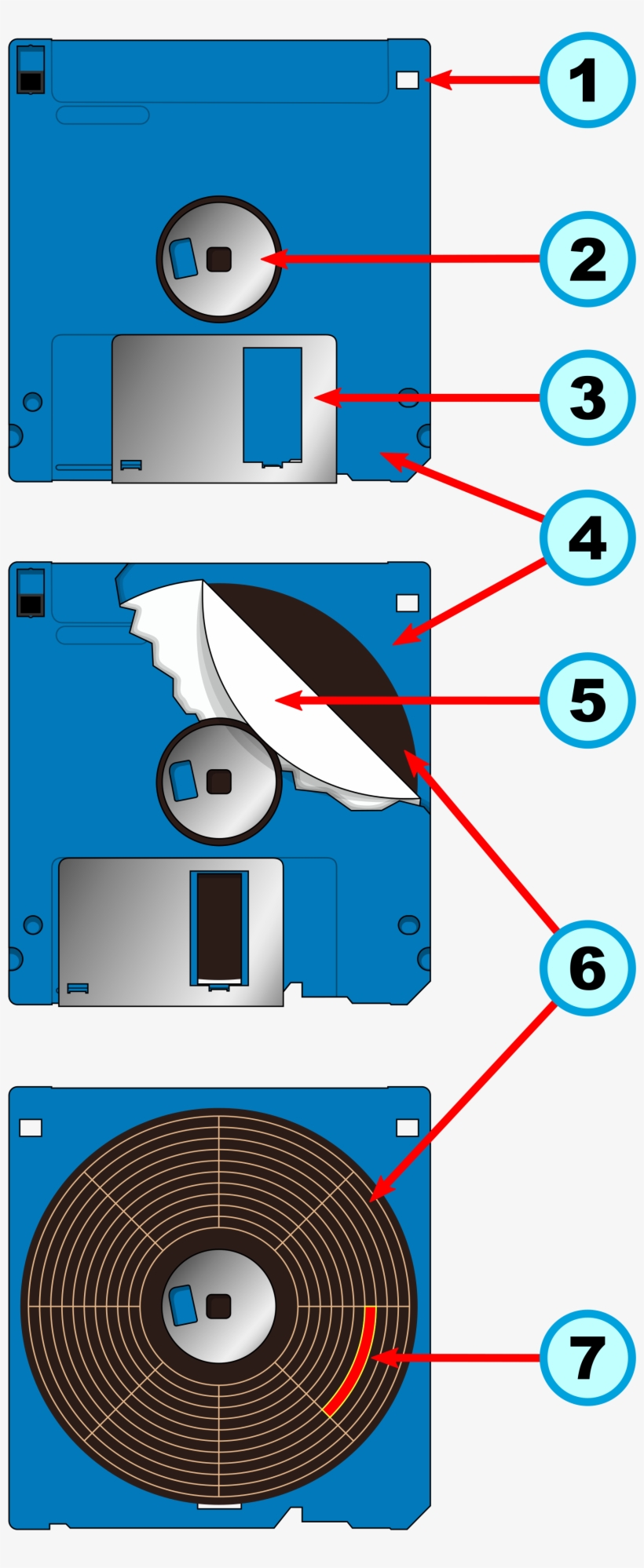 1
2
3
4
5
6
7