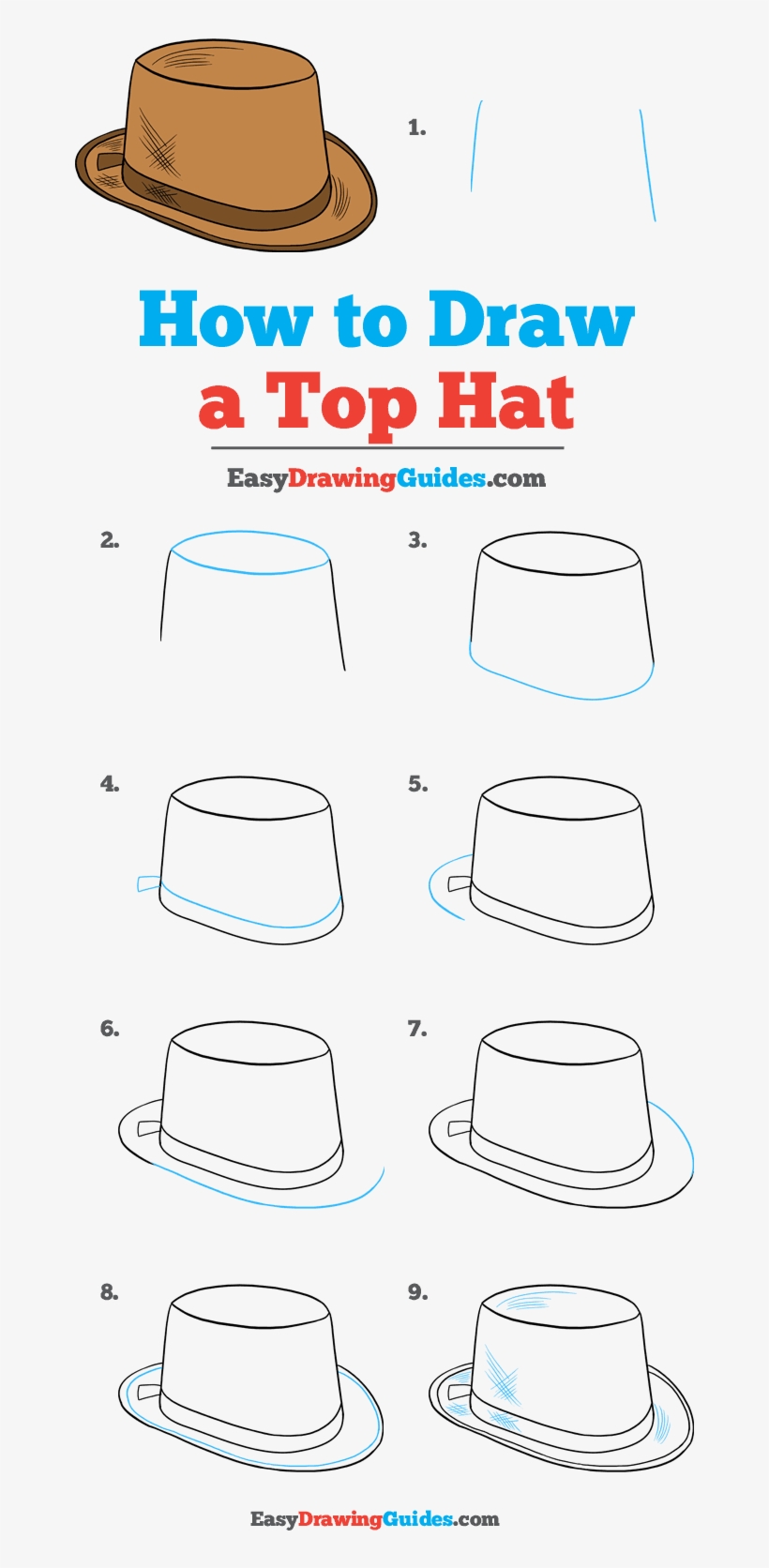 1.

How to Draw a Top Hat

EasyDrawingGuides.com

2.

3.

4.

5.

6.

7.

8.

9.

EasyDrawingGuides.com