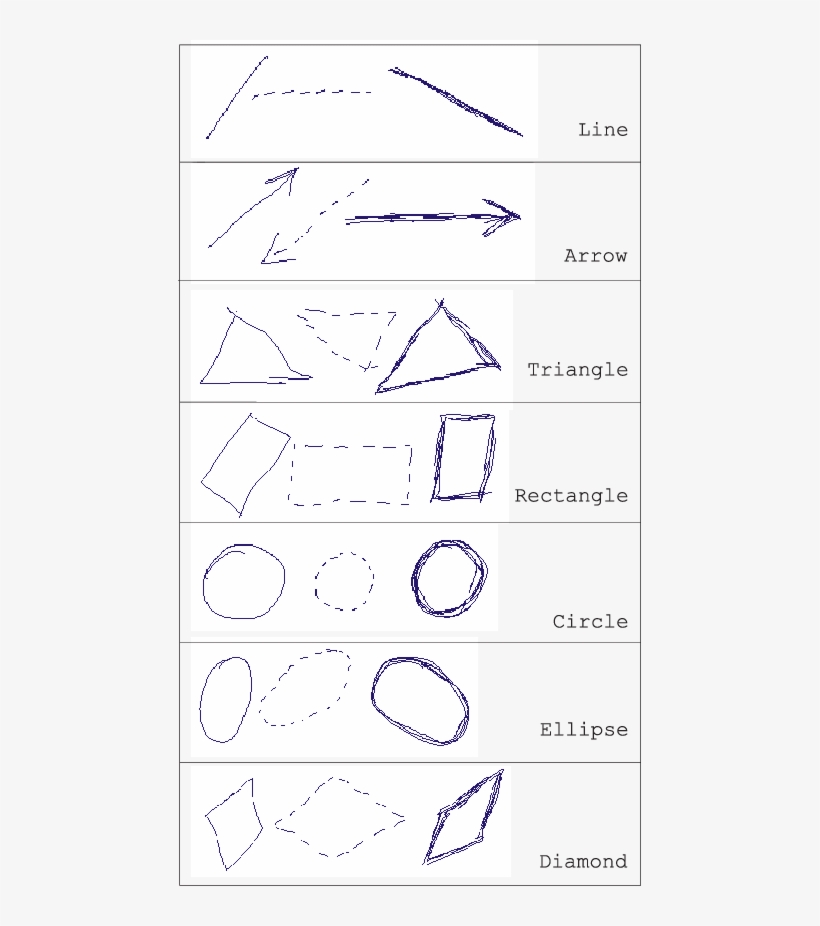 Line

Arrow

Triangle

Rectangle

Circle

Ellipse

Diamond