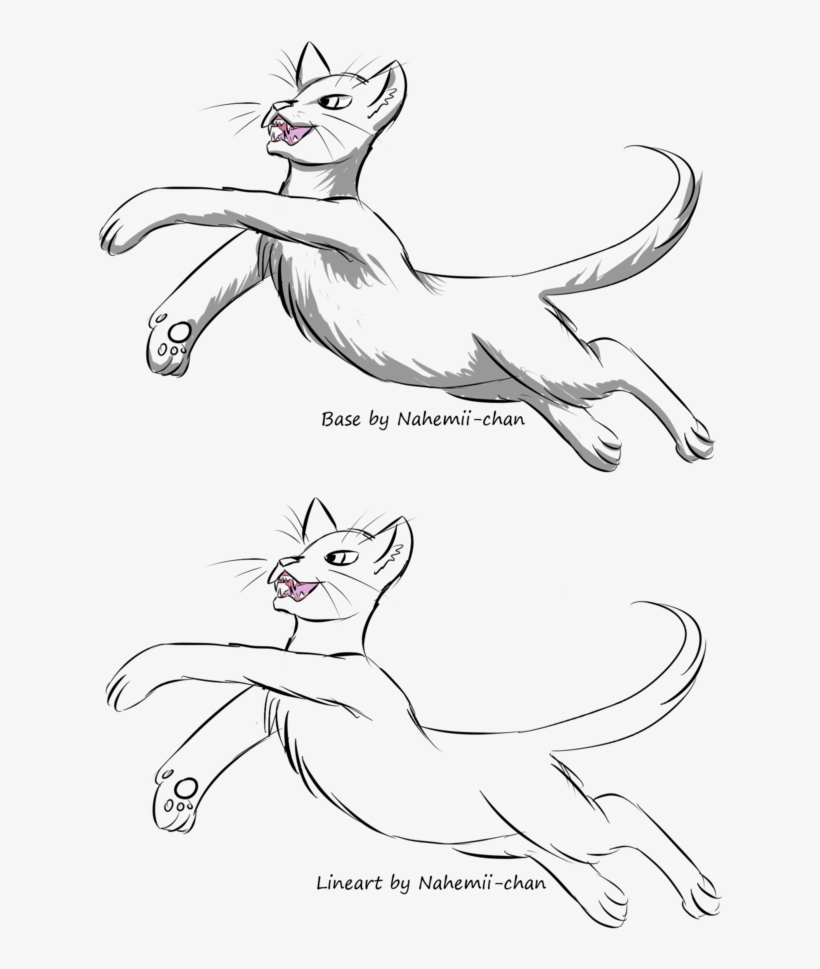 Base by Nahemii-chan

Lineart by Nahemii-chan