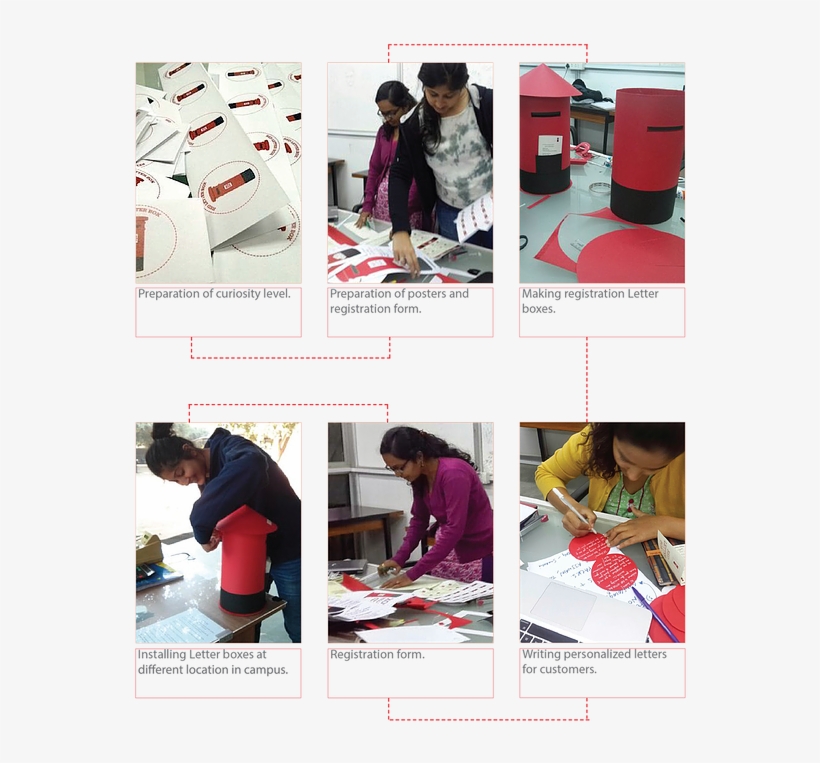 Preparation of curiosity level.

Preparation of posters and registration form.

Making registration Letter boxes.

Installing Letter boxes at different location in campus.

Registration form.

Writing personalized letters for customers.