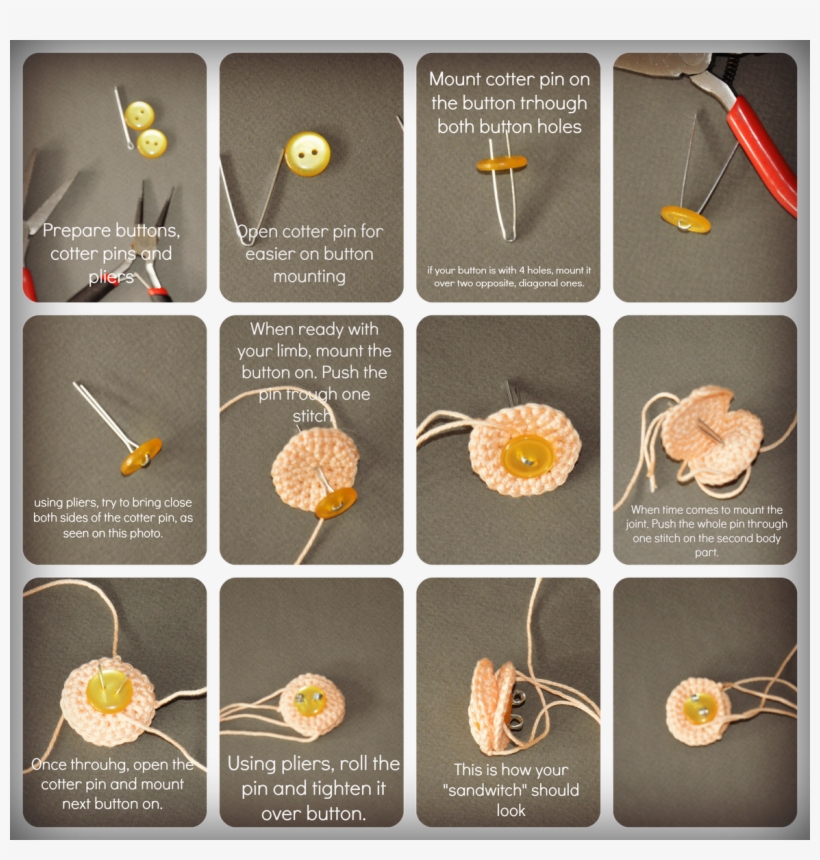 Prepare buttons, cotter pins and pliers

Open cotter pin for easier on button mounting

Mount cotter pin on the button trhough both button holes

if your button is with 4 holes, mount it over two opposite, diagonal ones.

using pliers, try to bring close both sides of the cotter pin, as seen on this photo.

When ready with your limb, mount the button on. Push the pin trough one stitch

When time comes to mount the joint. Push the whole pin through one stitch on the second body part.

Once throuhg, open the cotter pin and mount next button on.

Using pliers, roll the pin and tighten it over button.

This is how your "sandwitch" should look