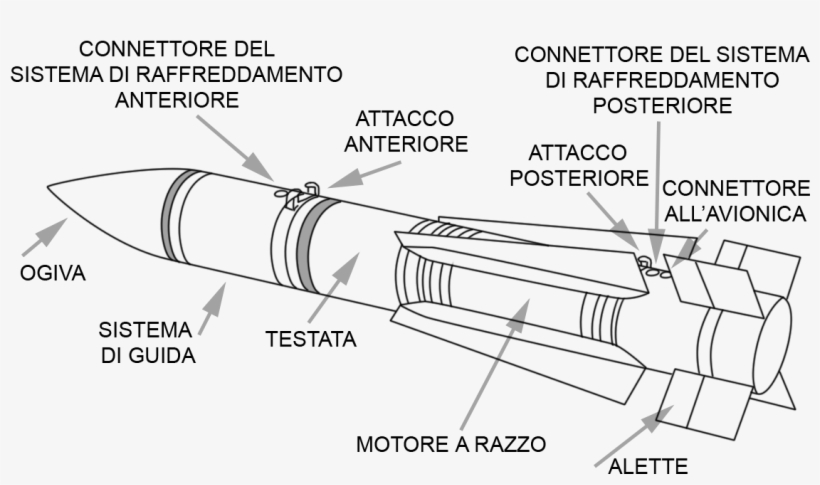 CONNETTORE DEL SISTEMA DI RAFFREDDAMENTO ANTERIORE

ATTACCO ANTERIORE

CONNETTORE DEL SISTEMA DI RAFFREDDAMENTO POSTERIORE

ATTACCO POSTERIORE

CONNETTORE ALL'AVIONICA

OGIVA

SISTEMA DI GUIDA

TESTATA

MOTORE A RAZZO

ALETTE