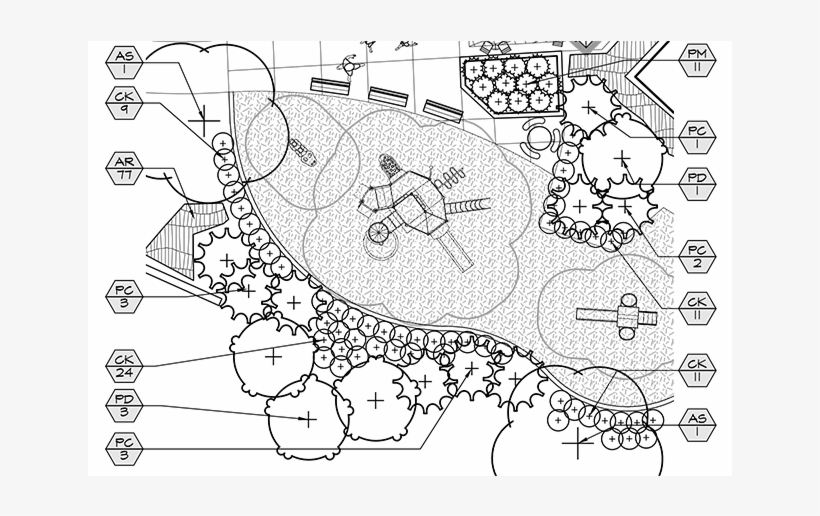 AS
1

CK
9

AR
77

PC
3

CK
24

PD
3

PC
3

PM
11

PC
1

PD
1

PC
2

CK
11

CK
11

AS
1