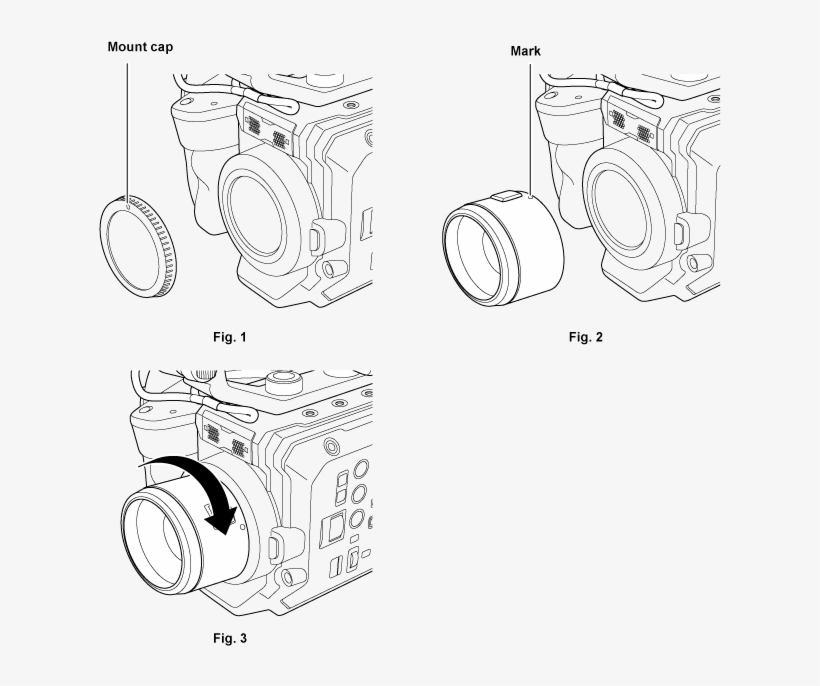 Mount cap

Fig. 1

Mark

Fig. 2

Fig. 3