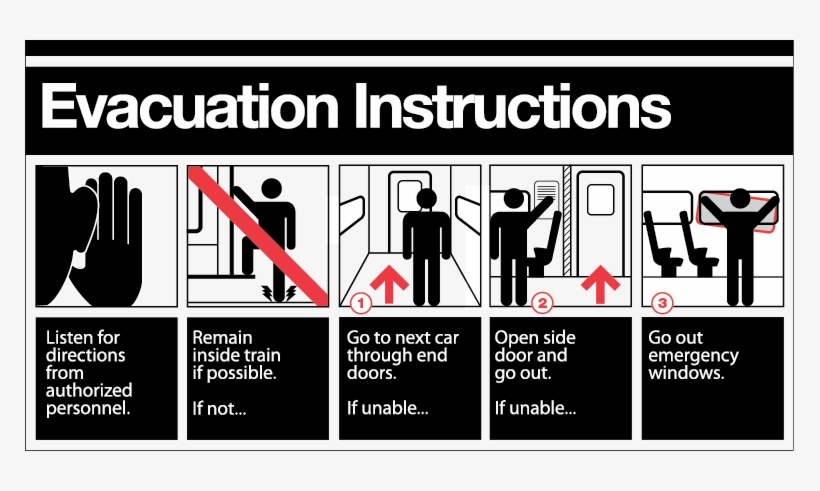 Evacuation Instructions

Listen for directions from authorized personnel.

Remain inside train if possible.

If not...

1

Go to next car through end doors.

If unable...

2

Open side door and go out.

If unable...

3

Go out emergency windows.