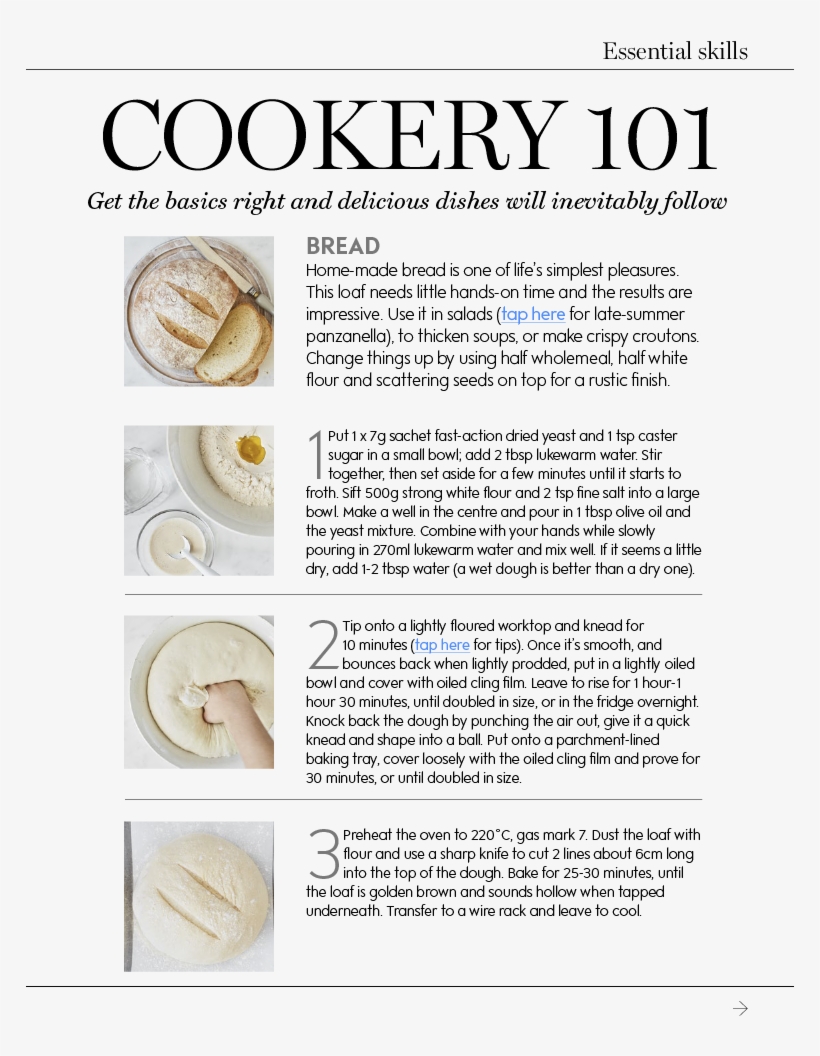 Essential skills

COOKERY 101

Get the basics right and delicious dishes will inevitably follow

BREAD

Home-made bread is one of life's simplest pleasures. This loaf needs little hands-on time and the results are impressive. Use it in salads (tap here for late-summer panzanella), to thicken soups, or make crispy croutons. Change things up by using half wholemeal, half white flour and scattering seeds on top for a rustic finish.

1 Put 1 x 7g sachet fast-action dried yeast and 1 tsp caster sugar in a small bowl; add 2 tbsp lukewarm water. Stir together, then set aside for a few minutes until it starts to froth. Sift 500g strong white flour and 2 tsp fine salt into a large bowl. Make a well in the centre and pour in 1 tbsp olive oil and the yeast mixture. Combine with your hands while slowly pouring in 270ml lukewarm water and mix well. If it seems a little dry, add 1-2 tbsp water (a wet dough is better than a dry one).

2 Tip onto a lightly floured worktop and knead for 10 minutes (tap here for tips). Once it's smooth, and bounces back when lightly prodded, put in a lightly oiled bowl and cover with oiled cling film. Leave to rise for 1 hour-1 hour 30 minutes, until doubled in size, or in the fridge overnight. Knock back the dough by punching the air out, give it a quick knead and shape into a ball. Put onto a parchment-lined baking tray, cover loosely with the oiled cling film and prove for 30 minutes, or until doubled in size.

3 Preheat the oven to 220°C, gas mark 7. Dust the loaf with flour and use a sharp knife to cut 2 lines about 6cm long into the top of the dough. Bake for 25-30 minutes, until the loaf is golden brown and sounds hollow when tapped underneath. Transfer to a wire rack and leave to cool.