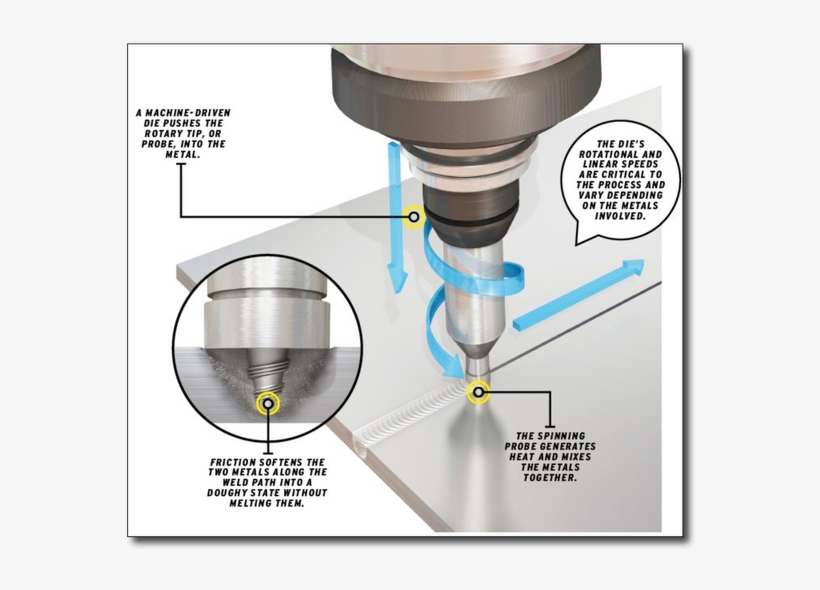 A MACHINE-DRIVEN DIE PUSHES THE ROTARY TIP, OR PROBE, INTO THE METAL.

THE DIE'S ROTATIONAL AND LINEAR SPEEDS ARE CRITICAL TO THE PROCESS AND VARY DEPENDING ON THE METALS INVOLVED.

FRICTION SOFTENS THE TWO METALS ALONG THE WELD PATH INTO A DOUGHY STATE WITHOUT MELTING THEM.

THE SPINNING PROBE GENERATES HEAT AND MIXES THE METALS TOGETHER.