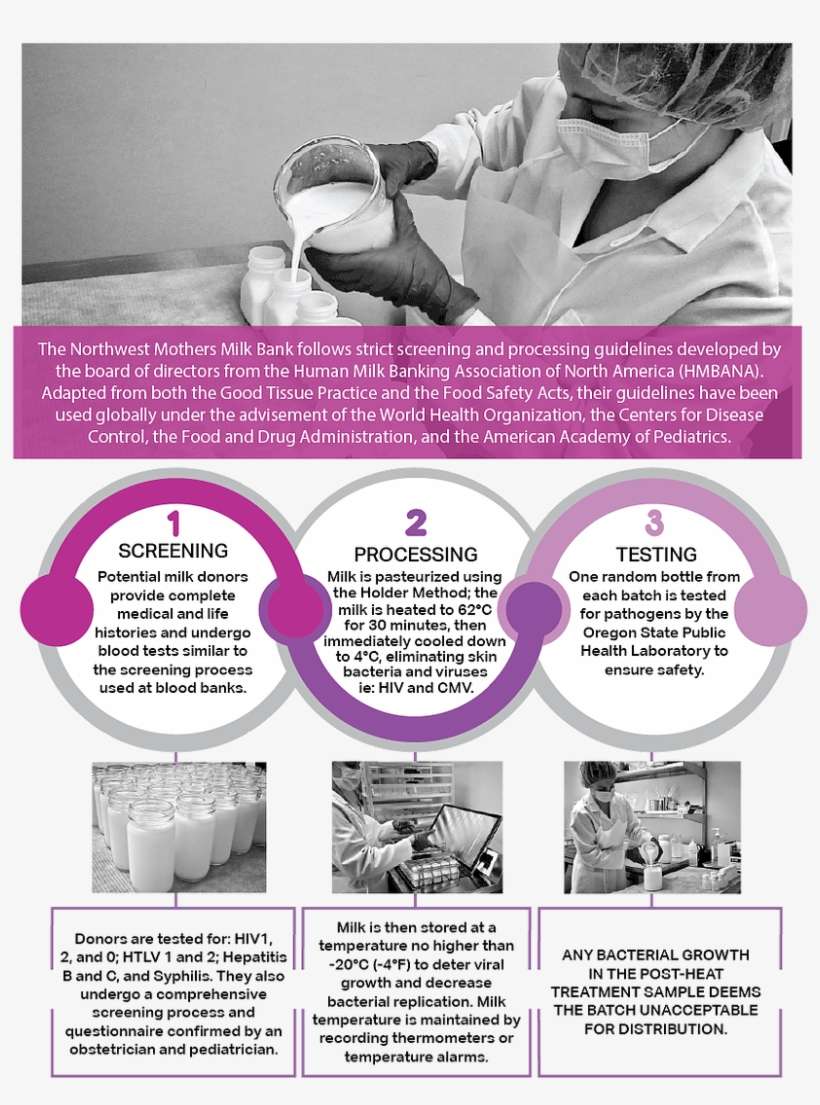 The Northwest Mothers Milk Bank follows strict screening and processing guidelines developed by the board of directors from the Human Milk Banking Association of North America (HMBANA). Adapted from both the Good Tissue Practice and the Food Safety Acts, their guidelines have been used globally under the advisement of the World Health Organization, the Centers for Disease Control, the Food and Drug Administration, and the American Academy of Pediatrics.

1
SCREENING
Potential milk donors provide complete medical and life histories and undergo blood tests similar to the screening process used at blood banks.

2
PROCESSING
Milk is pasteurized using the Holder Method; the milk is heated to 62°C for 30 minutes, then immediately cooled down to 4°C, eliminating skin bacteria and viruses ie: HIV and CMV.

3
TESTING
One random bottle from each batch is tested for pathogens by the Oregon State Public Health Laboratory to ensure safety.

Donors are tested for: HIV1, 2, and 0; HTLV 1 and 2; Hepatitis B and C, and Syphilis. They also undergo a comprehensive screening process and questionnaire confirmed by an obstetrician and pediatrician.

Milk is then stored at a temperature no higher than -20°C (-4°F) to deter viral growth and decrease bacterial replication. Milk temperature is maintained by recording thermometers or temperature alarms.

ANY BACTERIAL GROWTH IN THE POST-HEAT TREATMENT SAMPLE DEEMS THE BATCH UNACCEPTABLE FOR DISTRIBUTION.