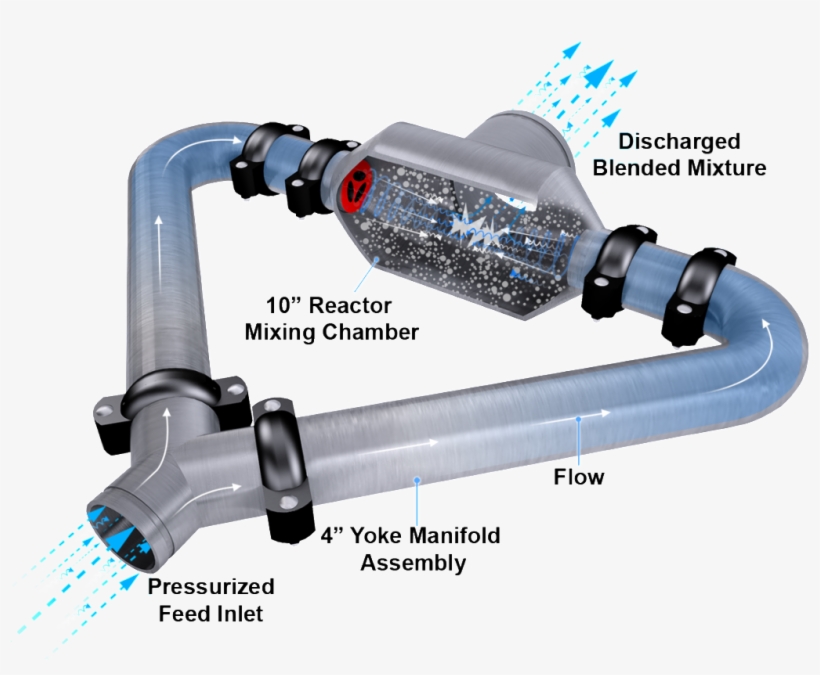 Discharged
Blended Mixture

10” Reactor
Mixing Chamber

Flow

4” Yoke Manifold
Assembly

Pressurized
Feed Inlet