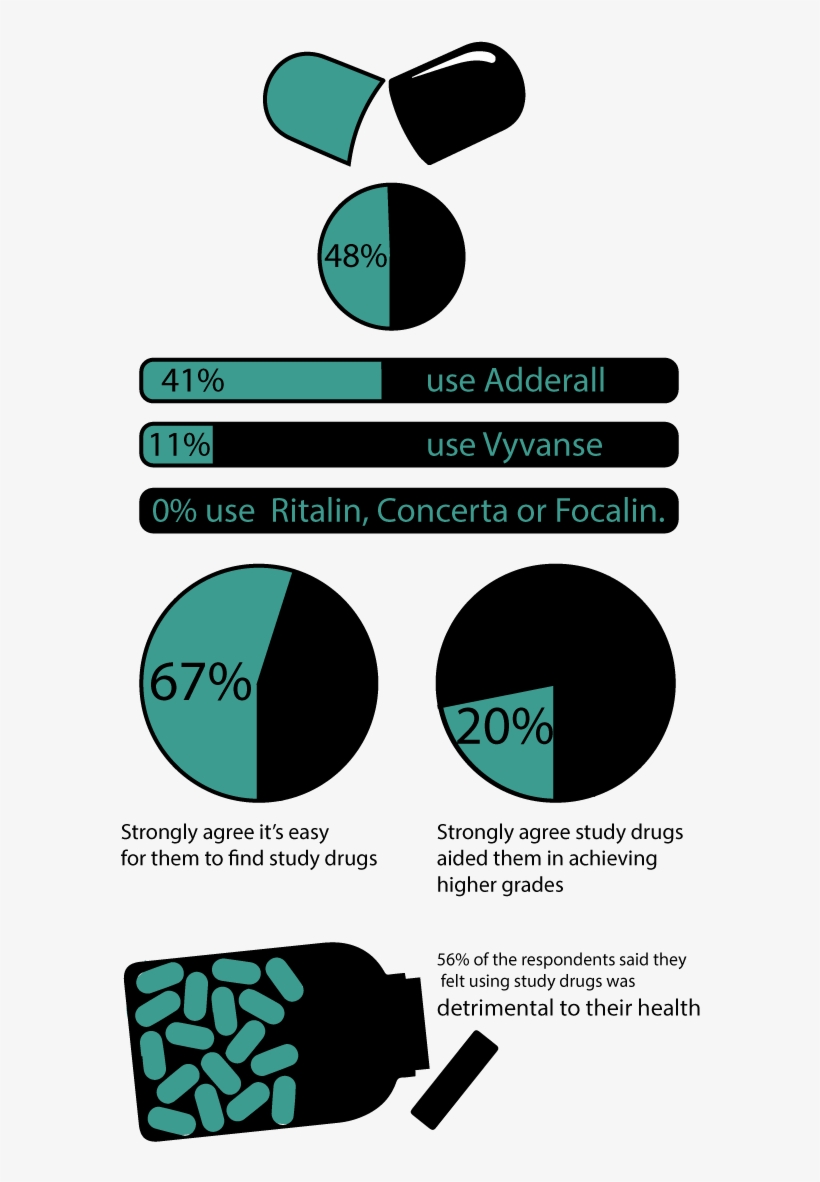 48%

41% use Adderall

11% use Vyvanse

0% use Ritalin, Concerta or Focalin.

67%

Strongly agree it's easy for them to find study drugs

20%

Strongly agree study drugs aided them in achieving higher grades

56% of the respondents said they felt using study drugs was detrimental to their health