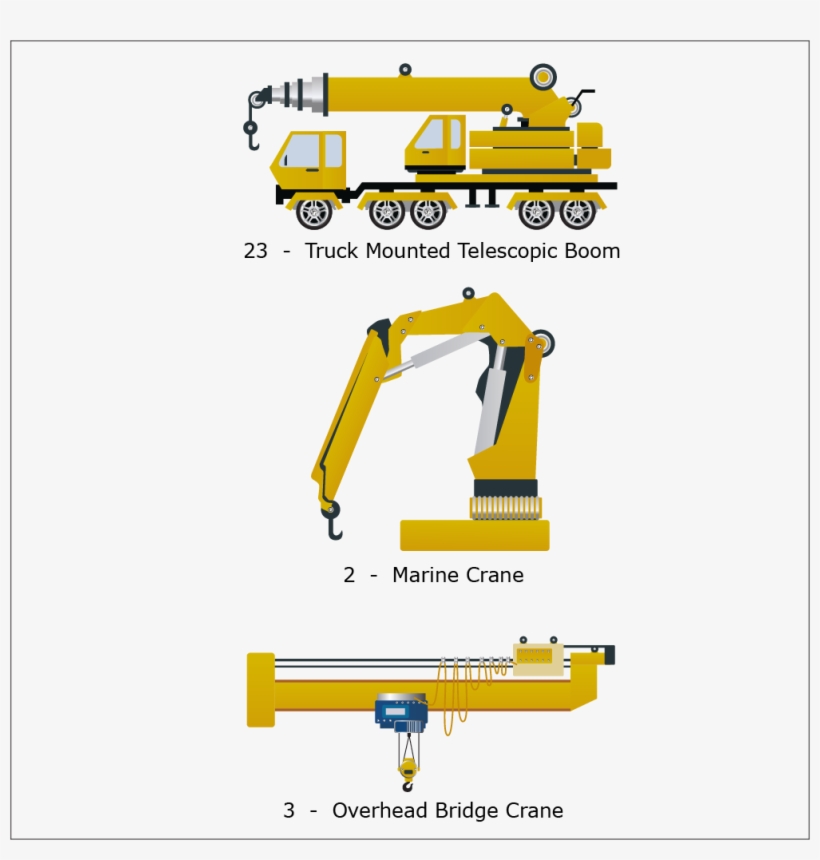 23 - Truck Mounted Telescopic Boom

2 - Marine Crane

3 - Overhead Bridge Crane