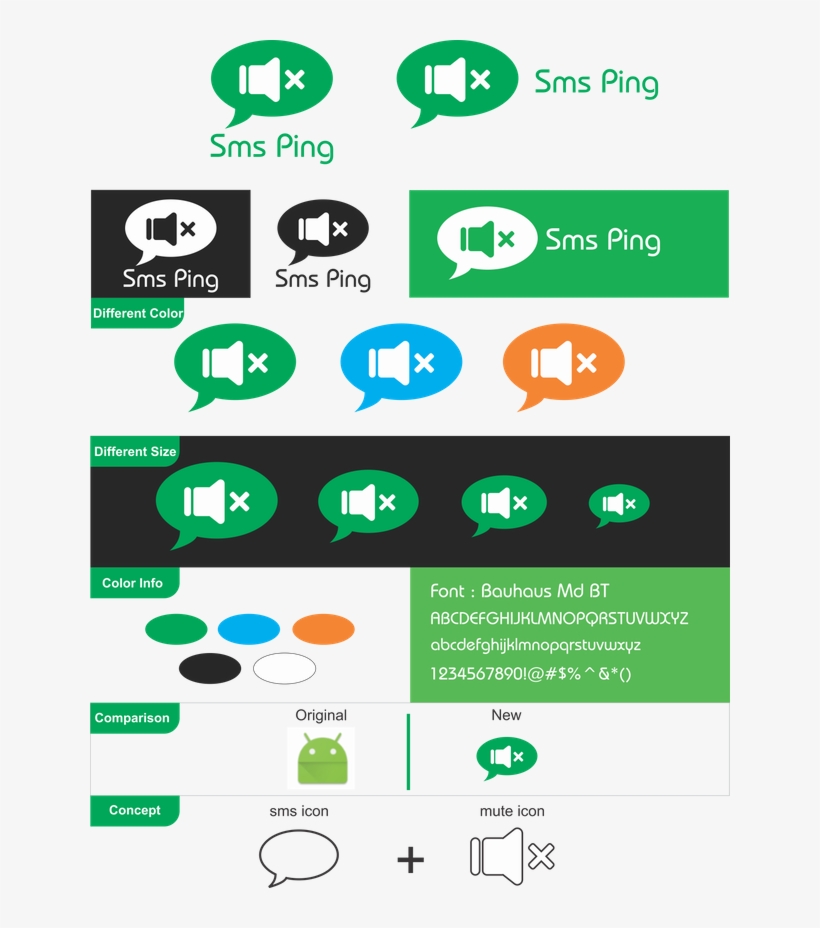 Sms Ping

Sms Ping

Sms Ping

Sms Ping

Sms Ping

Different Color

Different Size

Color Info

Font : Bauhaus Md BT
ABCDEFGHIJKLMNOPQRSTUVWXYZ
abcdefghijklmnopqrstuvwxyz
1234567890!@#$%^&*()

Comparison

Original

New

Concept

sms icon

+

mute icon