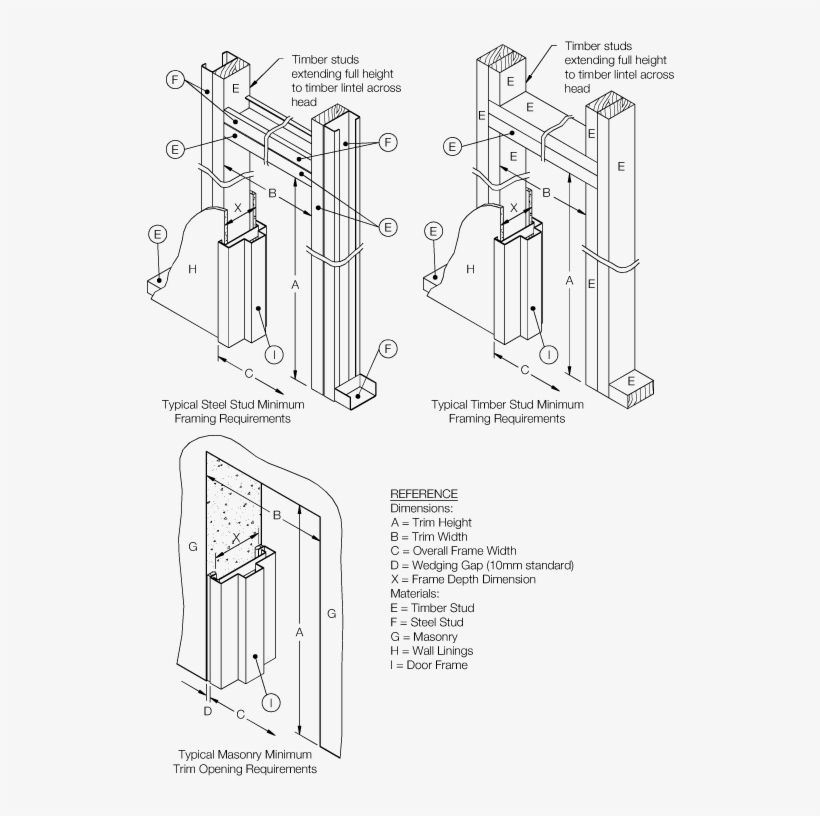 Timber studs extending full height to timber lintel across head

F
E
E
F
B
X
E
E
H
A
I
F
C

Typical Steel Stud Minimum Framing Requirements

Timber studs extending full height to timber lintel across head

E
E
E
E
E
E
E
B
X
E
H
A
E
I
C
E

Typical Timber Stud Minimum Framing Requirements

B
X
G
A
G
I
D
C

Typical Masonry Minimum Trim Opening Requirements

REFERENCE
Dimensions:
A = Trim Height
B = Trim Width
C = Overall Frame Width
D = Wedging Gap (10mm standard)
X = Frame Depth Dimension
Materials:
E = Timber Stud
F = Steel Stud
G = Masonry
H = Wall Linings
I = Door Frame