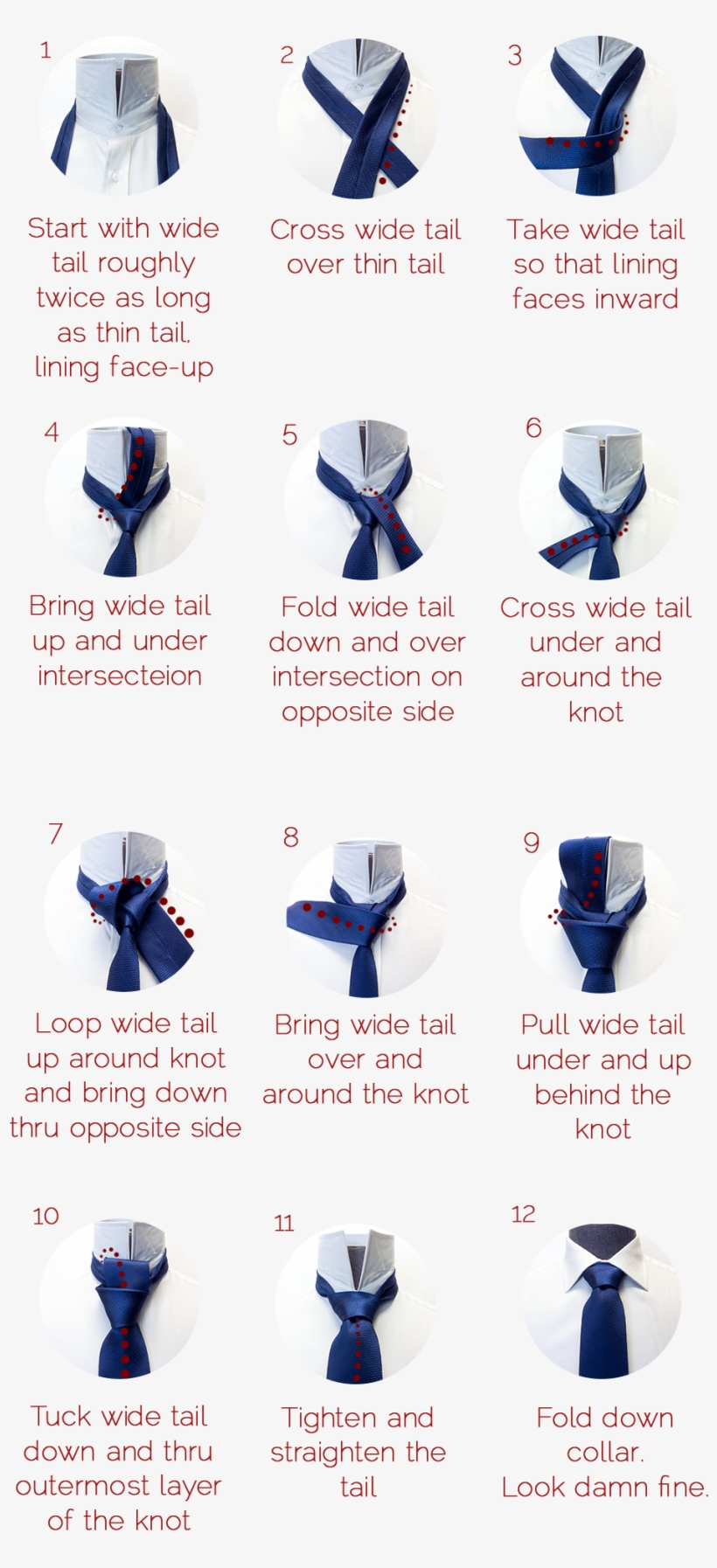 1
Start with wide tail roughly twice as long as thin tail, lining face-up

2
Cross wide tail over thin tail

3
Take wide tail so that lining faces inward

4
Bring wide tail up and under intersecteion

5
Fold wide tail down and over intersection on opposite side

6
Cross wide tail under and around the knot

7
Loop wide tail up around knot and bring down thru opposite side

8
Bring wide tail over and around the knot

9
Pull wide tail under and up behind the knot

10
Tuck wide tail down and thru outermost layer of the knot

11
Tighten and straighten the tail

12
Fold down collar. Look damn fine.