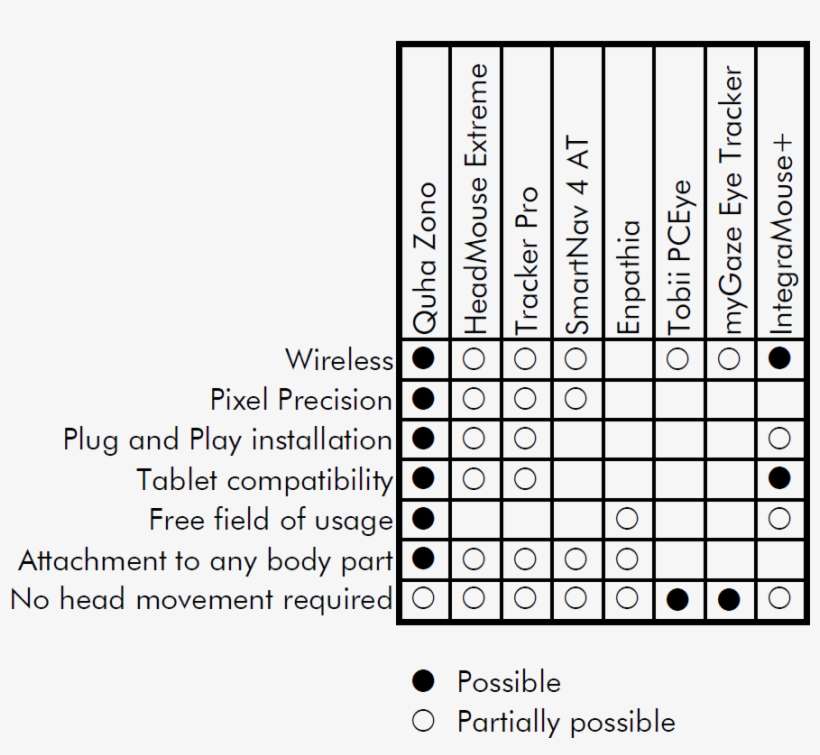 | | Quha Zono | HeadMouse Extreme | Tracker Pro | SmartNav 4 AT | Enpathia | Tobii PCEye | myGaze Eye Tracker | IntegraMouse+ |
|---|---|---|---|---|---|---|---|---|
| Wireless | ● | ○ | ○ | ○ | | ○ | ○ | ● |
| Pixel Precision | ● | ○ | ○ | ○ | | | | |
| Plug and Play installation | ● | ○ | ○ | | | | | ○ |
| Tablet compatibility | ● | ○ | ○ | | | | | ● |
| Free field of usage | ● | | | | ○ | | | ○ |
| Attachment to any body part | ● | ○ | ○ | ○ | ○ | | | |
| No head movement required | ○ | ○ | ○ | ○ | ○ | ● | ● | ○ |

● Possible
○ Partially possible