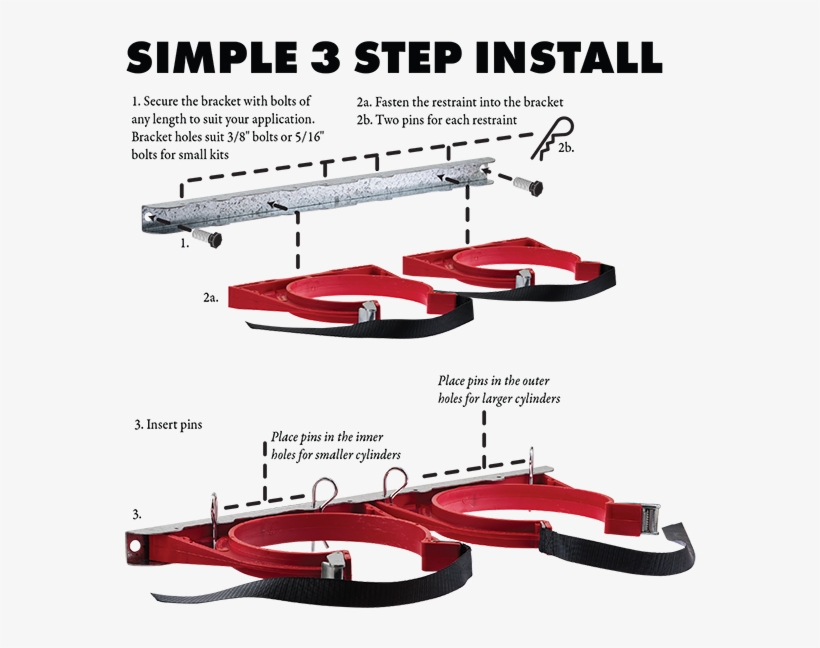 SIMPLE 3 STEP INSTALL

1. Secure the bracket with bolts of any length to suit your application. Bracket holes suit 3/8" bolts or 5/16" bolts for small kits

2a. Fasten the restraint into the bracket
2b. Two pins for each restraint

2b.

1.

2a.

Place pins in the outer holes for larger cylinders

3. Insert pins

Place pins in the inner holes for smaller cylinders

3.