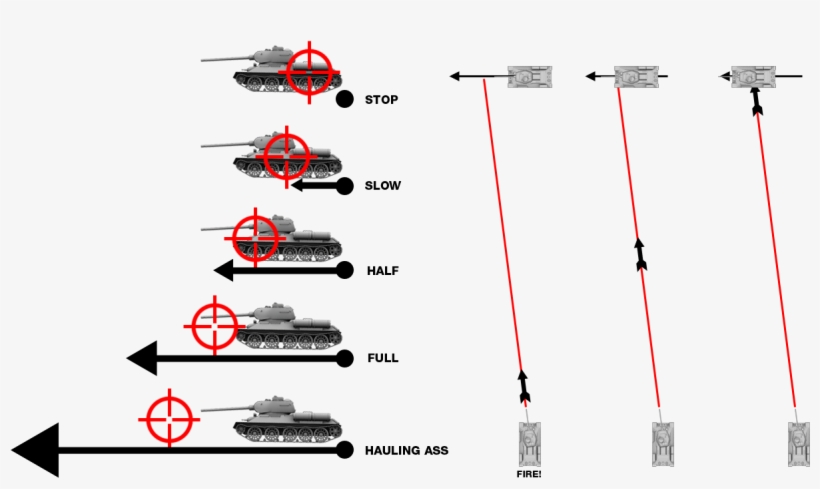 STOP

SLOW

HALF

FULL

HAULING ASS

FIRE!