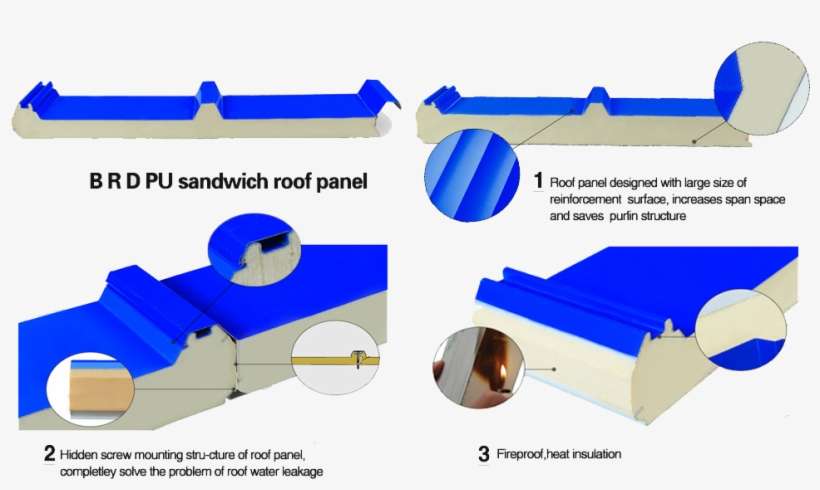 B R D PU sandwich roof panel

1 Roof panel designed with large size of reinforcement surface, increases span space and saves purlin structure

2 Hidden screw mounting stru-cture of roof panel, completley solve the problem of roof water leakage

3 Fireproof,heat insulation