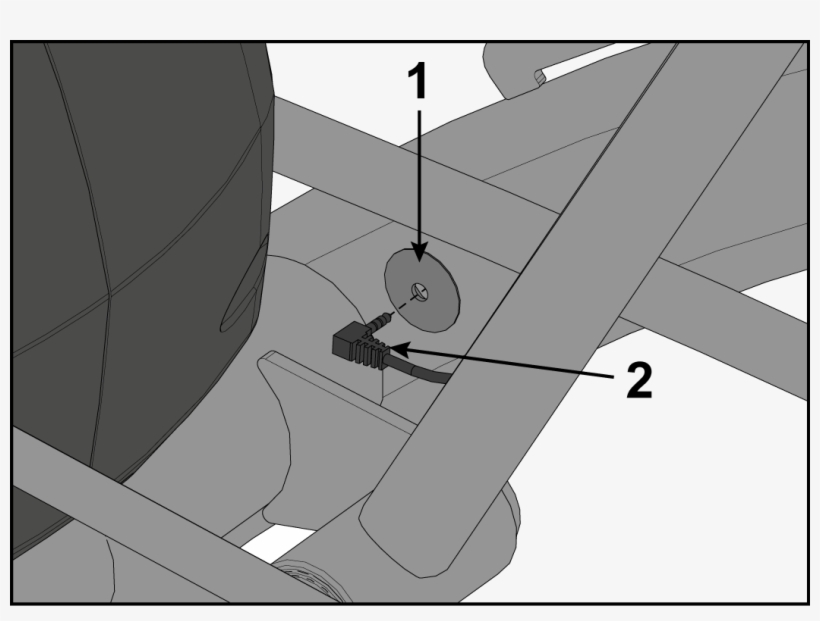 1
2