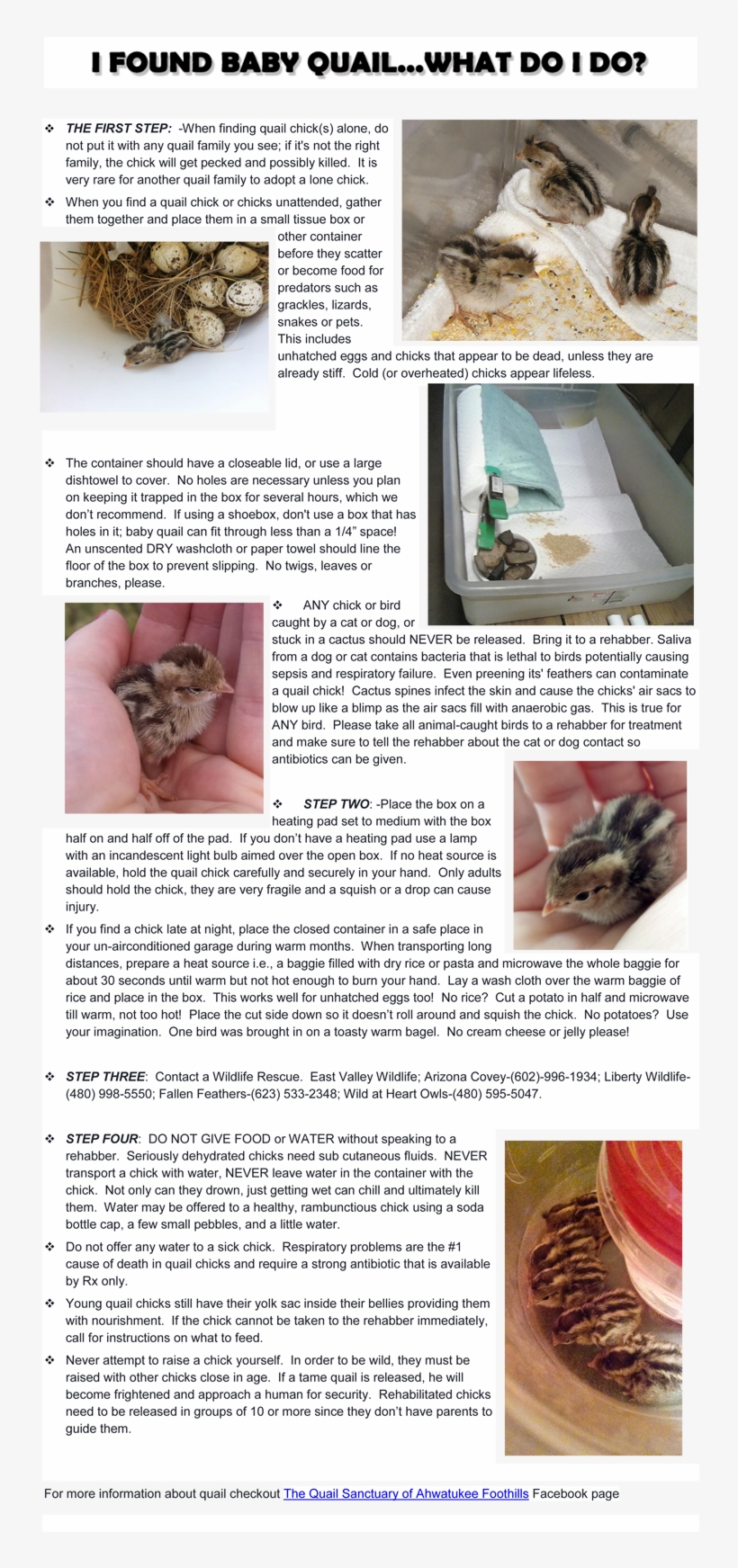 I FOUND BABY QUAIL...WHAT DO I DO?

❖ THE FIRST STEP: -When finding quail chick(s) alone, do not put it with any quail family you see; if it's not the right family, the chick will get pecked and possibly killed. It is very rare for another quail family to adopt a lone chick.

❖ When you find a quail chick or chicks unattended, gather them together and place them in a small tissue box or other container before they scatter or become food for predators such as grackles, lizards, snakes or pets. This includes unhatched eggs and chicks that appear to be dead, unless they are already stiff. Cold (or overheated) chicks appear lifeless.

❖ The container should have a closeable lid, or use a large dishtowel to cover. No holes are necessary unless you plan on keeping it trapped in the box for several hours, which we don't recommend. If using a shoebox, don't use a box that has holes in it; baby quail can fit through less than a 1/4" space! An unscented DRY washcloth or paper towel should line the floor of the box to prevent slipping. No twigs, leaves or branches, please.

❖ ANY chick or bird caught by a cat or dog, or stuck in a cactus should NEVER be released. Bring it to a rehabber. Saliva from a dog or cat contains bacteria that is lethal to birds potentially causing sepsis and respiratory failure. Even preening its' feathers can contaminate a quail chick! Cactus spines infect the skin and cause the chicks' air sacs to blow up like a blimp as the air sacs fill with anaerobic gas. This is true for ANY bird. Please take all animal-caught birds to a rehabber for treatment and make sure to tell the rehabber about the cat or dog contact so antibiotics can be given.

❖ STEP TWO: -Place the box on a heating pad set to medium with the box half on and half off of the pad. If you don't have a heating pad use a lamp with an incandescent light bulb aimed over the open box. If no heat source is available, hold the quail chick carefully and securely in your hand. Only adults should hold the chick, they are very fragile and a squish or a drop can cause injury.

❖ If you find a chick late at night, place the closed container in a safe place in your un-airconditioned garage during warm months. When transporting long distances, prepare a heat source i.e., a baggie filled with dry rice or pasta and microwave the whole baggie for about 30 seconds until warm but not hot enough to burn your hand. Lay a wash cloth over the warm baggie of rice and place in the box. This works well for unhatched eggs too! No rice? Cut a potato in half and microwave till warm, not too hot! Place the cut side down so it doesn't roll around and squish the chick. No potatoes? Use your imagination. One bird was brought in on a toasty warm bagel. No cream cheese or jelly please!

❖ STEP THREE: Contact a Wildlife Rescue. East Valley Wildlife; Arizona Covey-(602)-996-1934; Liberty Wildlife-(480) 998-5550; Fallen Feathers-(623) 533-2348; Wild at Heart Owls-(480) 595-5047.

❖ STEP FOUR: DO NOT GIVE FOOD or WATER without speaking to a rehabber. Seriously dehydrated chicks need sub cutaneous fluids. NEVER transport a chick with water, NEVER leave water in the container with the chick. Not only can they drown, just getting wet can chill and ultimately kill them. Water may be offered to a healthy, rambunctious chick using a soda bottle cap, a few small pebbles, and a little water.

❖ Do not offer any water to a sick chick. Respiratory problems are the #1 cause of death in quail chicks and require a strong antibiotic that is available by Rx only.

❖ Young quail chicks still have their yolk sac inside their bellies providing them with nourishment. If the chick cannot be taken to the rehabber immediately, call for instructions on what to feed.

❖ Never attempt to raise a chick yourself. In order to be wild, they must be raised with other chicks close in age. If a tame quail is released, he will become frightened and approach a human for security. Rehabilitated chicks need to be released in groups of 10 or more since they don't have parents to guide them.

For more information about quail checkout The Quail Sanctuary of Ahwatukee Foothills Facebook page