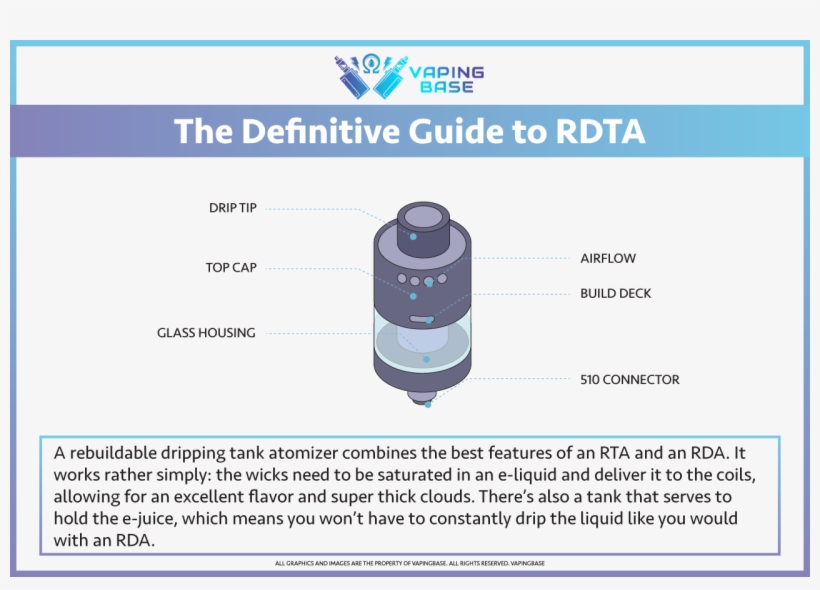 VAPING BASE

The Definitive Guide to RDTA

DRIP TIP

TOP CAP

GLASS HOUSING

AIRFLOW

BUILD DECK

510 CONNECTOR

A rebuildable dripping tank atomizer combines the best features of an RTA and an RDA. It works rather simply: the wicks need to be saturated in an e-liquid and deliver it to the coils, allowing for an excellent flavor and super thick clouds. There's also a tank that serves to hold the e-juice, which means you won't have to constantly drip the liquid like you would with an RDA.

ALL GRAPHICS AND IMAGES ARE THE PROPERTY OF VAPINGBASE. ALL RIGHTS RESERVED. VAPINGBASE