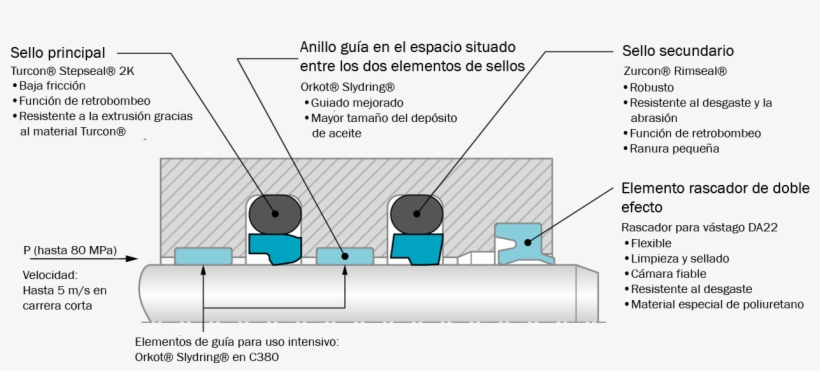 Sello principal
Turcon® Stepseal® 2K
• Baja fricción
• Función de retrobombeo
• Resistente a la extrusión gracias al material Turcon®

Anillo guía en el espacio situado entre los dos elementos de sellos
Orkot® Slydring®
• Guiado mejorado
• Mayor tamaño del depósito de aceite

Sello secundario
Zurcon® Rimseal®
• Robusto
• Resistente al desgaste y la abrasión
• Función de retrobombeo
• Ranura pequeña

Elemento rascador de doble efecto
Rascador para vástago DA22
• Flexible
• Limpieza y sellado
• Cámara fiable
• Resistente al desgaste
• Material especial de poliuretano

P (hasta 80 MPa)

Velocidad:
Hasta 5 m/s en carrera corta

Elementos de guía para uso intensivo:
Orkot® Slydring® en C380