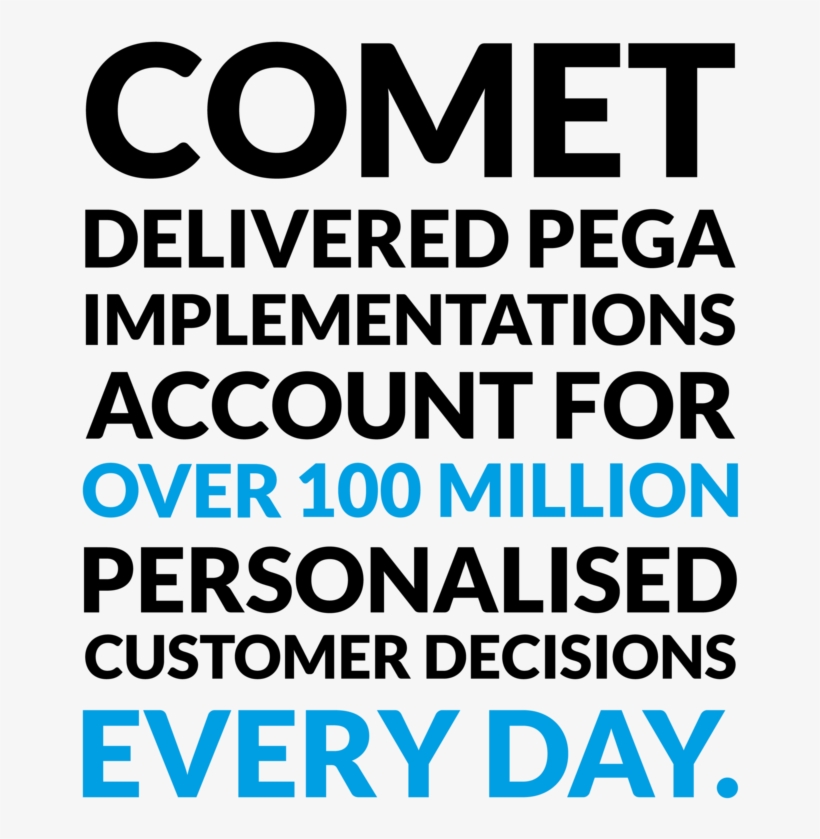 COMET
DELIVERED PEGA
IMPLEMENTATIONS
ACCOUNT FOR
OVER 100 MILLION
PERSONALISED
CUSTOMER DECISIONS
EVERY DAY.