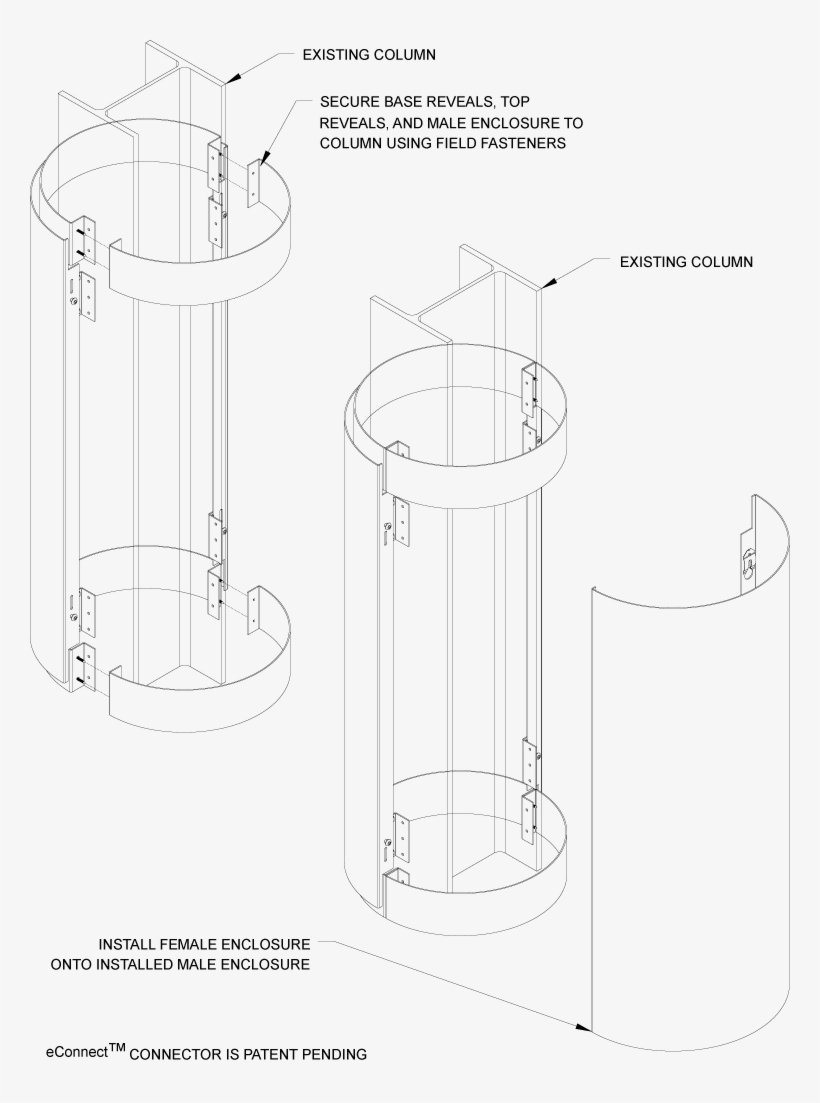 EXISTING COLUMN

SECURE BASE REVEALS, TOP REVEALS, AND MALE ENCLOSURE TO COLUMN USING FIELD FASTENERS

EXISTING COLUMN

INSTALL FEMALE ENCLOSURE ONTO INSTALLED MALE ENCLOSURE

eConnect$^{TM}$ CONNECTOR IS PATENT PENDING