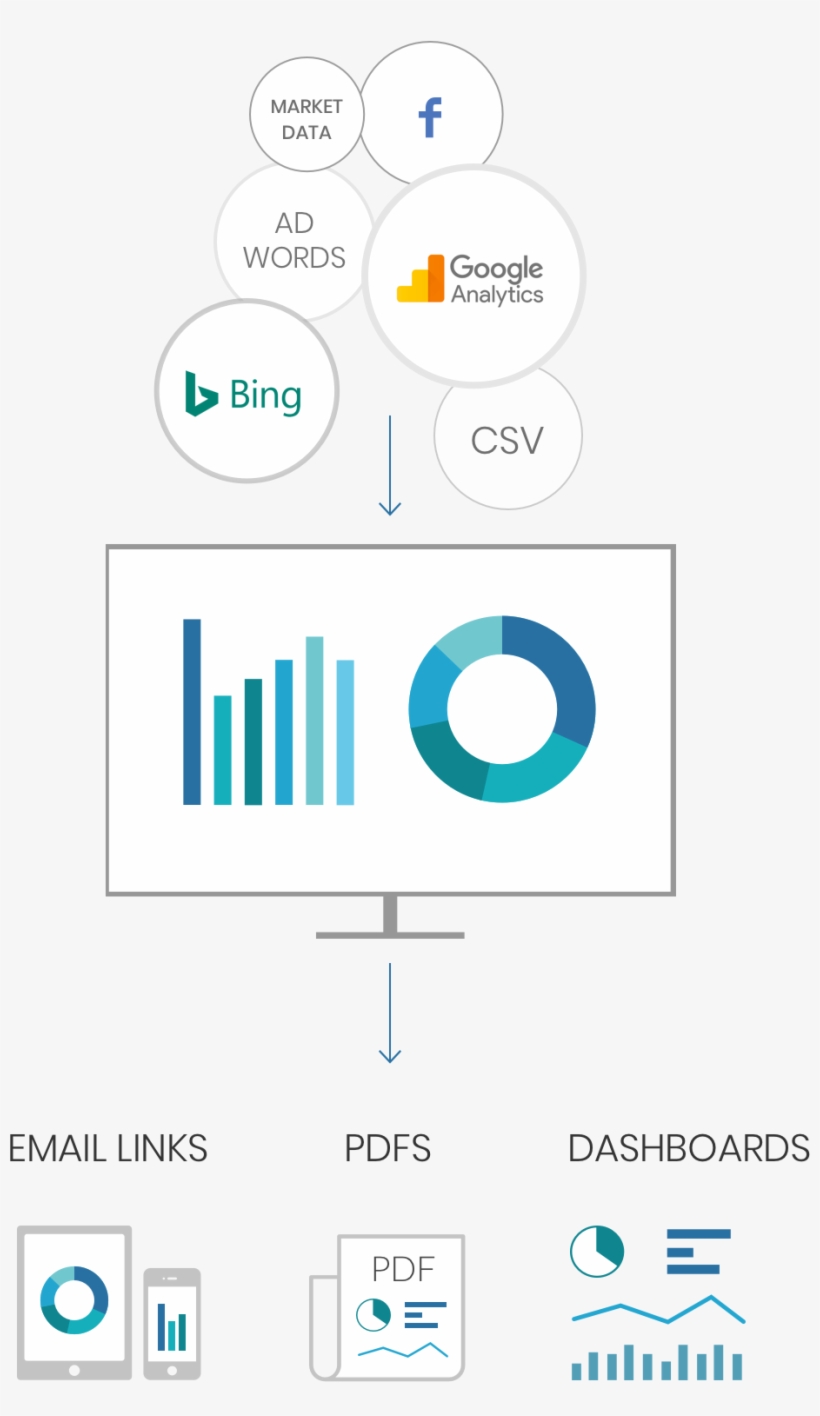 MARKET DATA

f

AD WORDS

Google Analytics

Bing

CSV

EMAIL LINKS

PDFS

DASHBOARDS

PDF