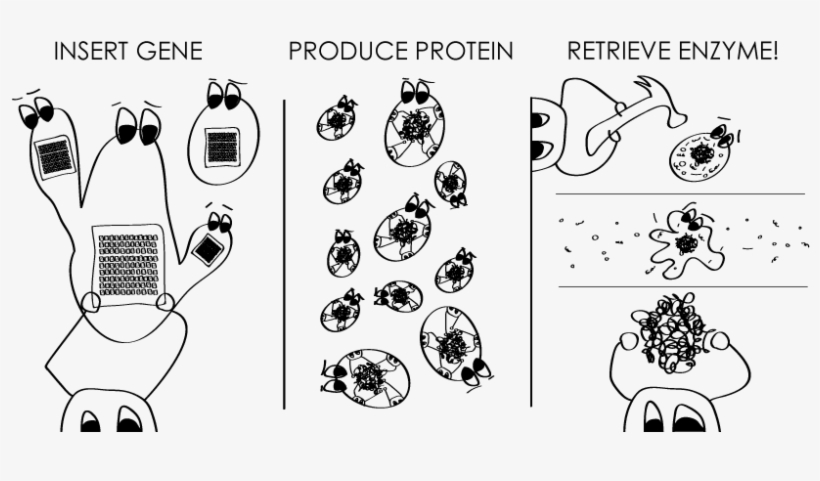 INSERT GENE

PRODUCE PROTEIN

RETRIEVE ENZYME!