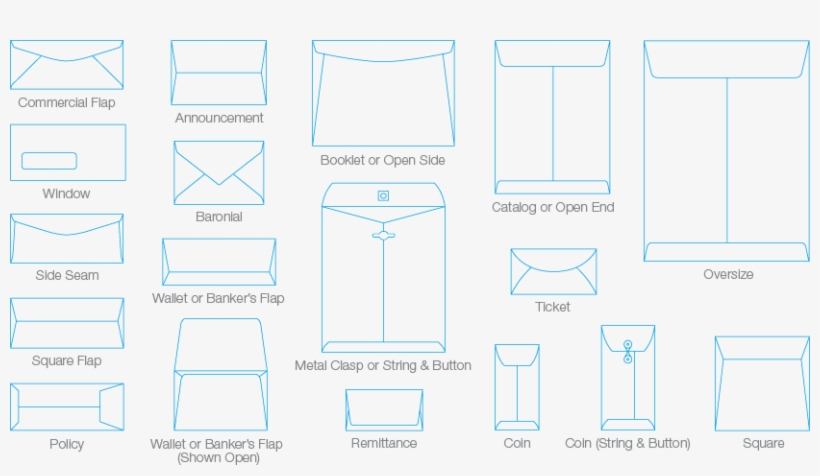 Commercial Flap

Window

Side Seam

Square Flap

Policy

Announcement

Baronial

Wallet or Banker's Flap

Wallet or Banker's Flap (Shown Open)

Booklet or Open Side

Metal Clasp or String & Button

Remittance

Catalog or Open End

Ticket

Coin

Coin (String & Button)

Oversize

Square