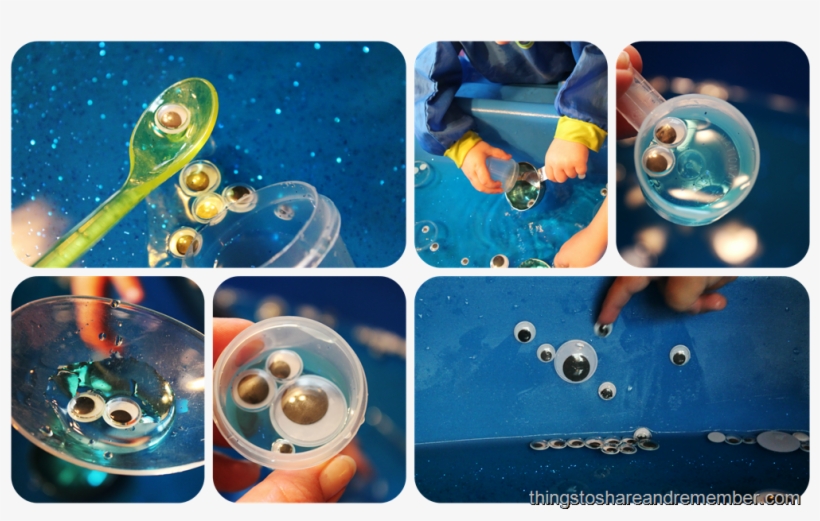 thingstoshareandremember.com