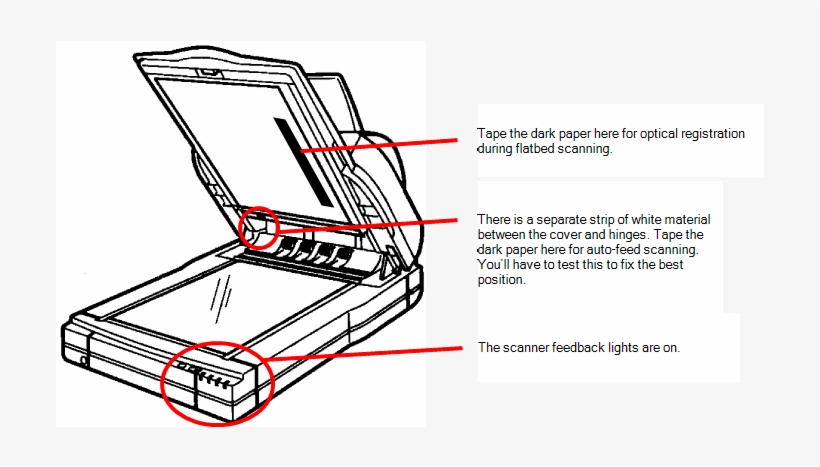 Tape the dark paper here for optical registration during flatbed scanning.

There is a separate strip of white material between the cover and hinges. Tape the dark paper here for auto-feed scanning. You'll have to test this to fix the best position.

The scanner feedback lights are on.