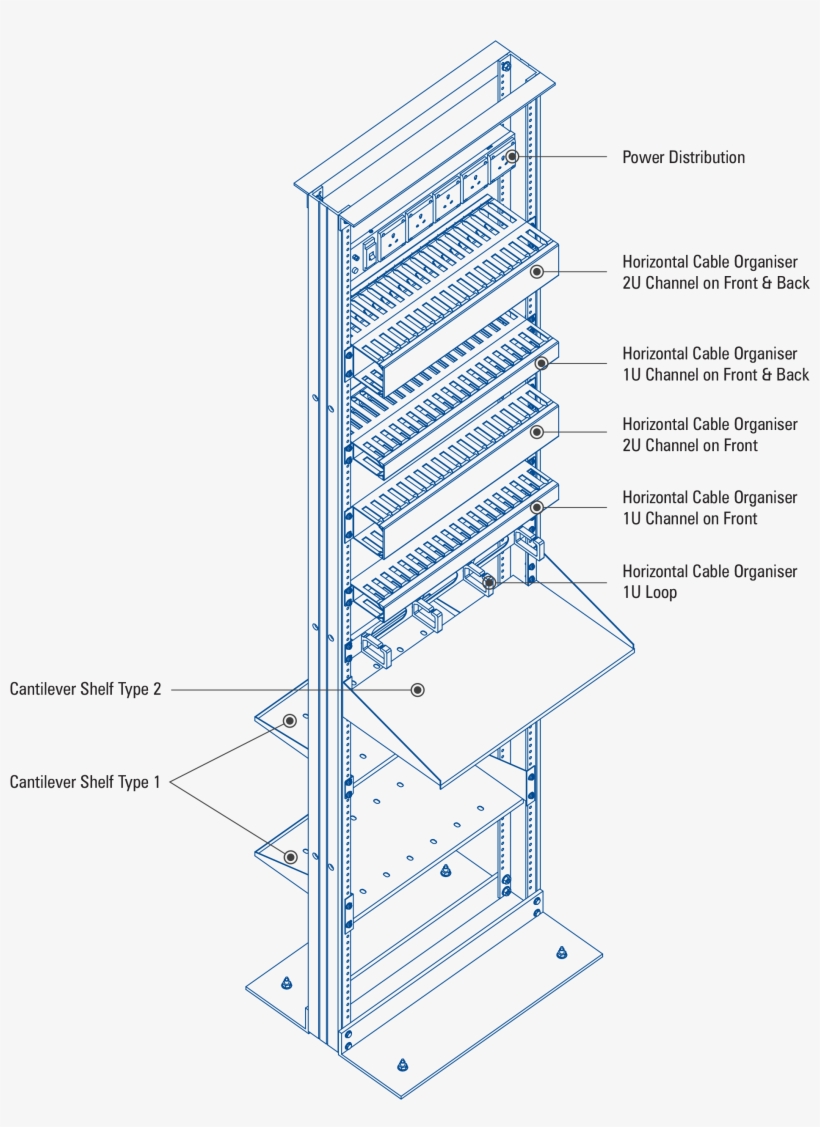 Power Distribution

Horizontal Cable Organiser
2U Channel on Front & Back

Horizontal Cable Organiser
1U Channel on Front & Back

Horizontal Cable Organiser
2U Channel on Front

Horizontal Cable Organiser
1U Channel on Front

Horizontal Cable Organiser
1U Loop

Cantilever Shelf Type 2

Cantilever Shelf Type 1