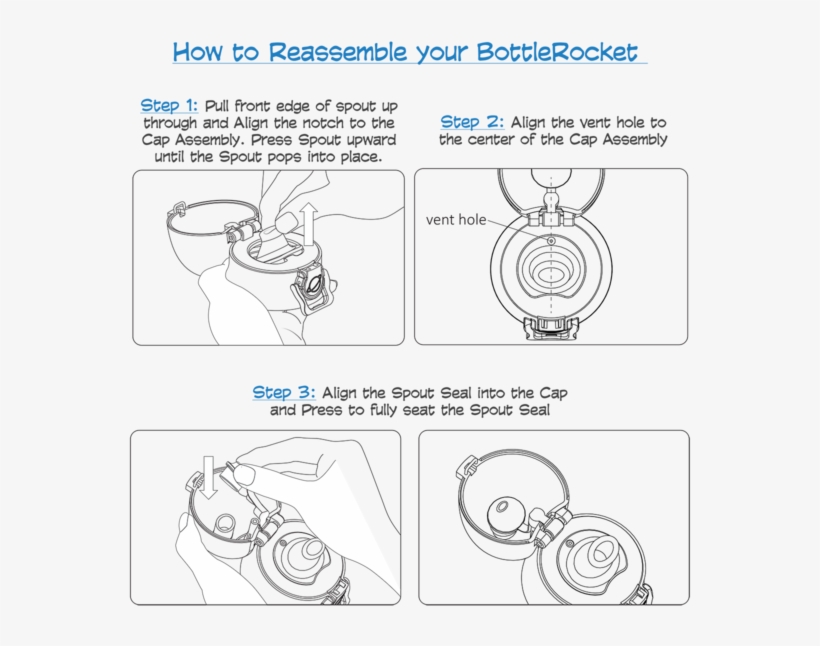 How to Reassemble your BottleRocket

Step 1: Pull front edge of spout up through and Align the notch to the Cap Assembly. Press Spout upward until the Spout pops into place.

Step 2: Align the vent hole to the center of the Cap Assembly

vent hole

Step 3: Align the Spout Seal into the Cap and Press to fully seat the Spout Seal