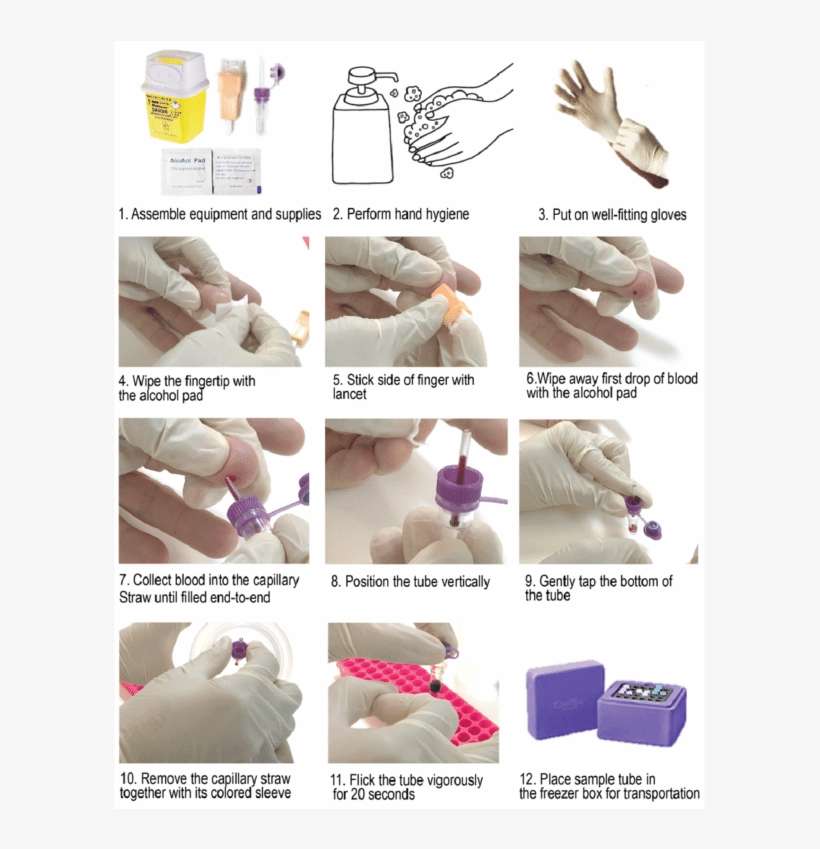 Alcohol Pad

1. Assemble equipment and supplies

2. Perform hand hygiene

3. Put on well-fitting gloves

4. Wipe the fingertip with the alcohol pad

5. Stick side of finger with lancet

6.Wipe away first drop of blood with the alcohol pad

7. Collect blood into the capillary Straw until filled end-to-end

8. Position the tube vertically

9. Gently tap the bottom of the tube

10. Remove the capillary straw together with its colored sleeve

11. Flick the tube vigorously for 20 seconds

12. Place sample tube in the freezer box for transportation