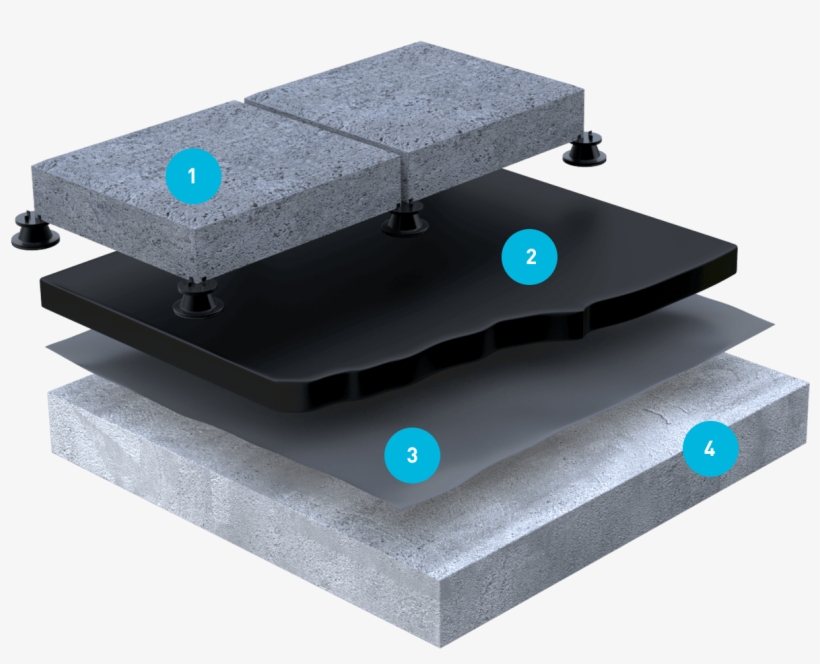 1
2
3
4