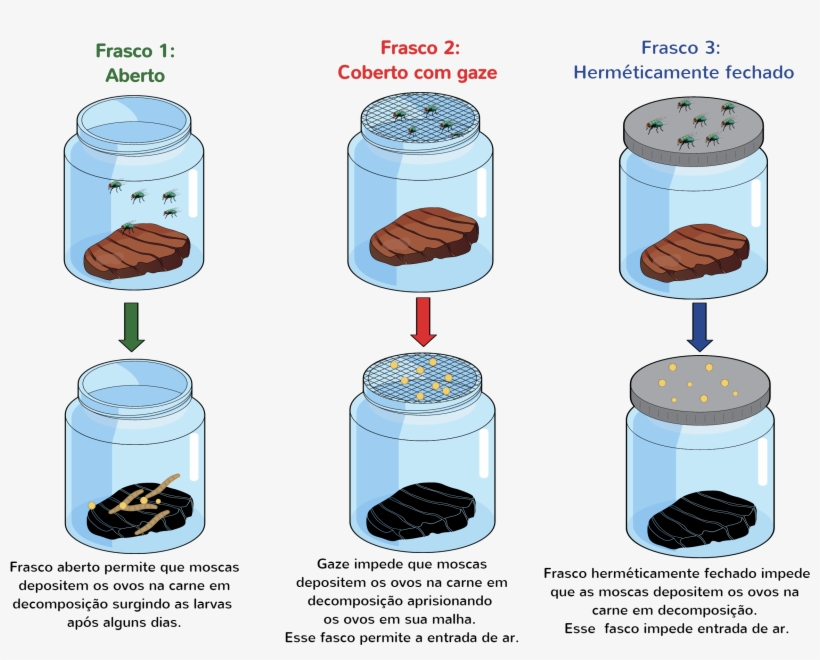 Frasco 1:
Aberto

Frasco aberto permite que moscas depositem os ovos na carne em decomposição surgindo as larvas após alguns dias.

Frasco 2:
Coberto com gaze

Gaze impede que moscas depositem os ovos na carne em decomposição aprisionando os ovos em sua malha.
Esse fasco permite a entrada de ar.

Frasco 3:
Herméticamente fechado

Frasco herméticamente fechado impede que as moscas depositem os ovos na carne em decomposição.
Esse fasco impede entrada de ar.