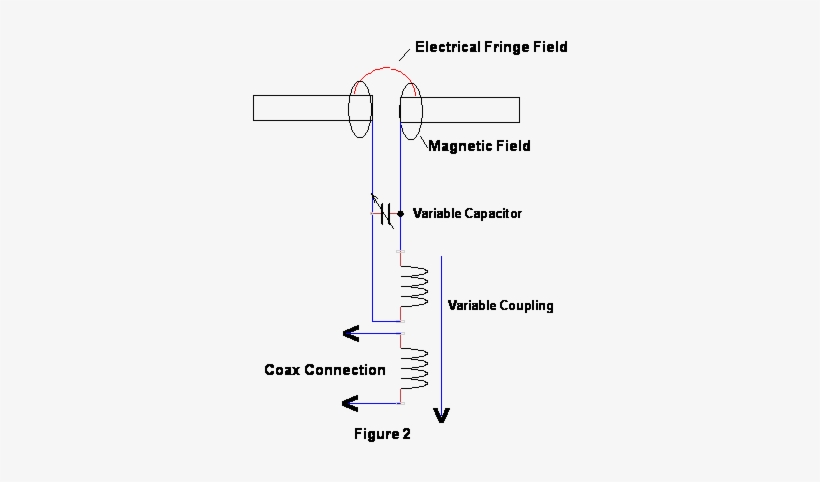 Electrical Fringe Field

Magnetic Field

Variable Capacitor

Variable Coupling

Coax Connection

Figure 2