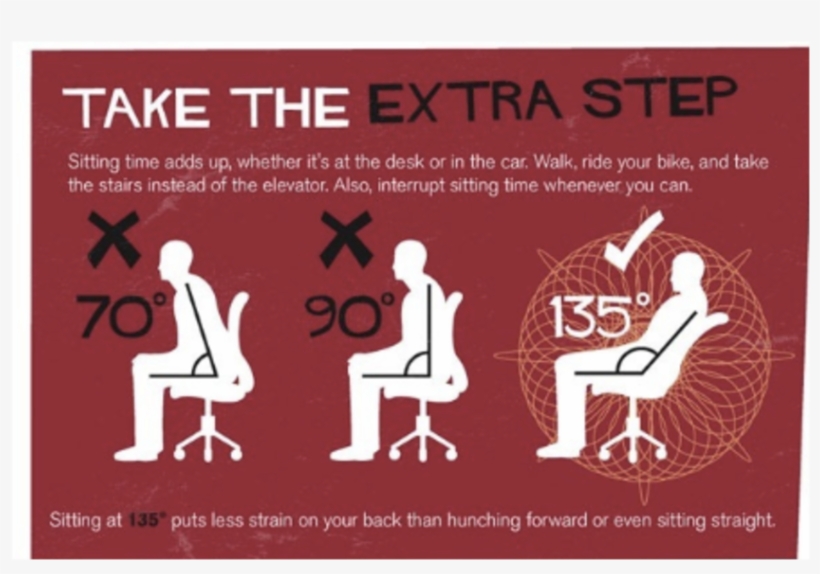 TAKE THE EXTRA STEP

Sitting time adds up, whether it's at the desk or in the car. Walk, ride your bike, and take the stairs instead of the elevator. Also, interrupt sitting time whenever you can.

70°

90°

135°

Sitting at 135° puts less strain on your back than hunching forward or even sitting straight.