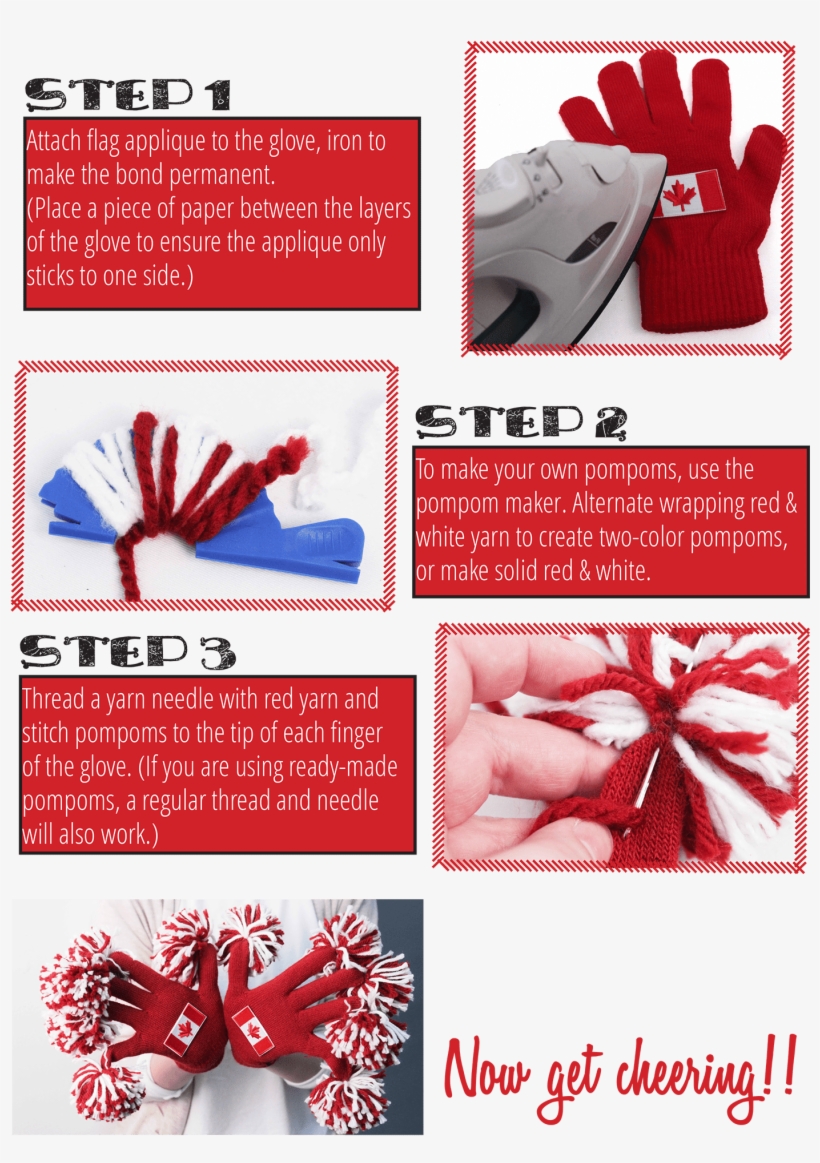 STEP 1

Attach flag applique to the glove, iron to make the bond permanent.
(Place a piece of paper between the layers of the glove to ensure the applique only sticks to one side.)

STEP 2

To make your own pompoms, use the pompom maker. Alternate wrapping red & white yarn to create two-color pompoms, or make solid red & white.

STEP 3

Thread a yarn needle with red yarn and stitch pompoms to the tip of each finger of the glove. (If you are using ready-made pompoms, a regular thread and needle will also work.)

Now get cheering!!