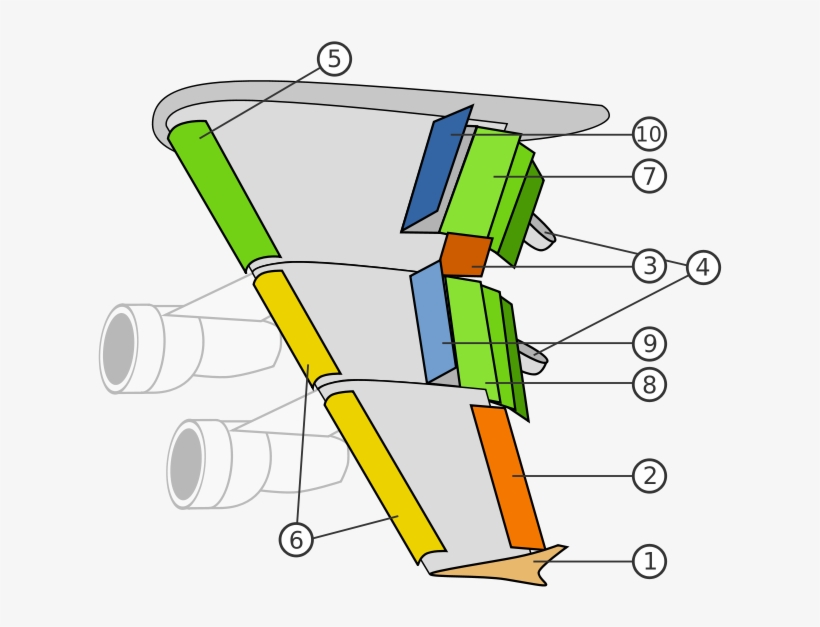 5
10
7
3
4
9
8
2
6
1