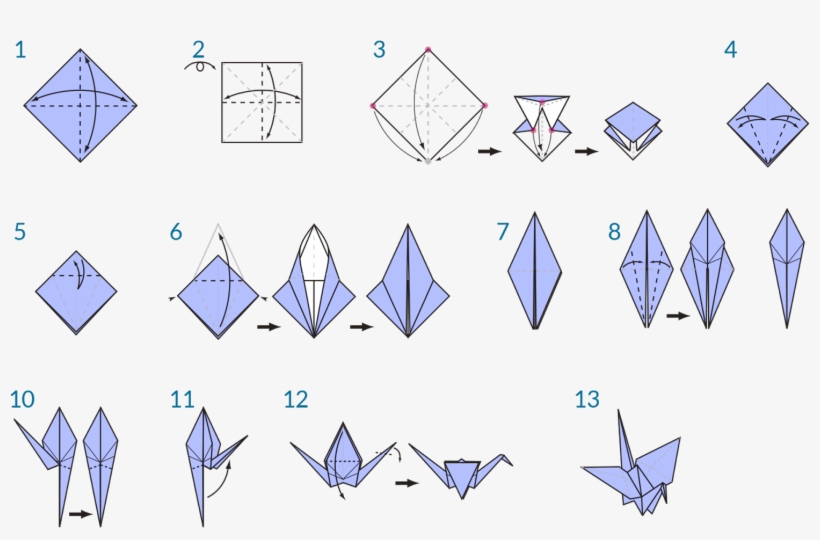 1
2
3
4
5
6
7
8
10
11
12
13